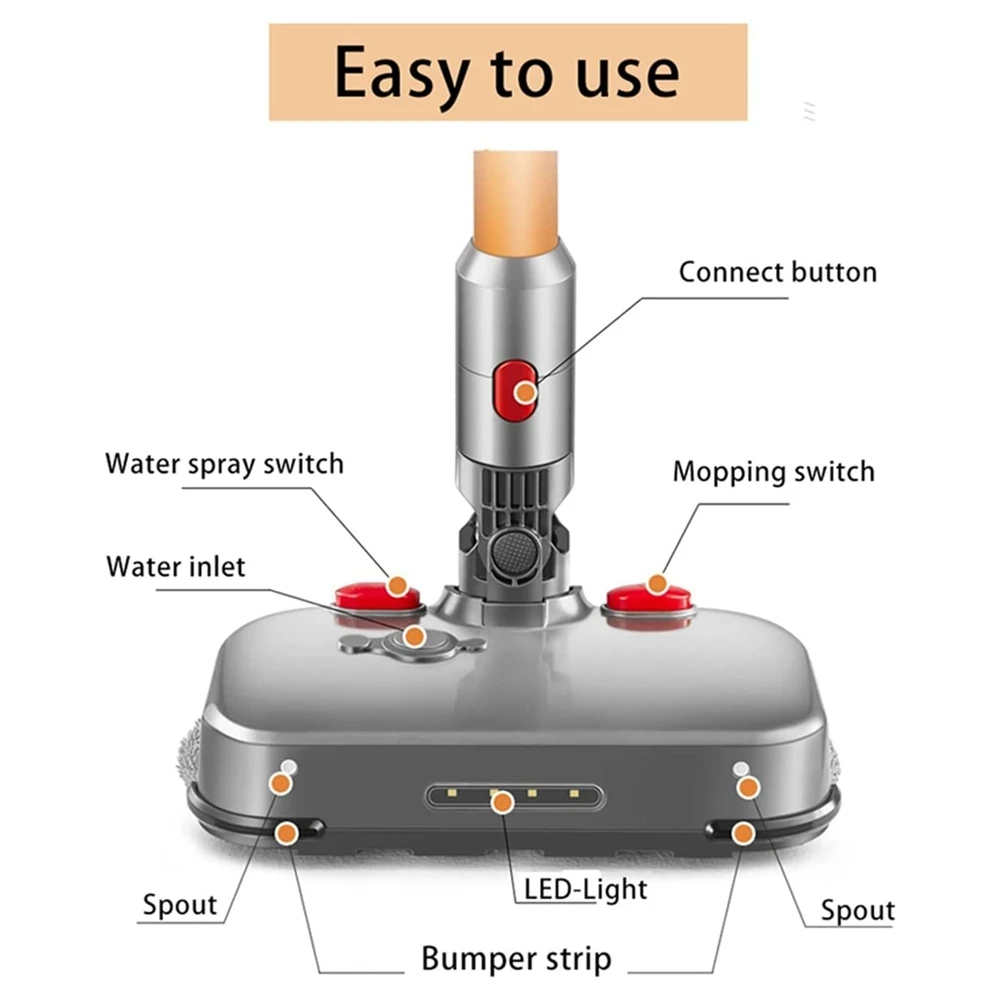 Easy to use

Connect button

Water spray switch

Mopping switch

Water inlet

Spout

LED-Light

Spout

Bumper strip