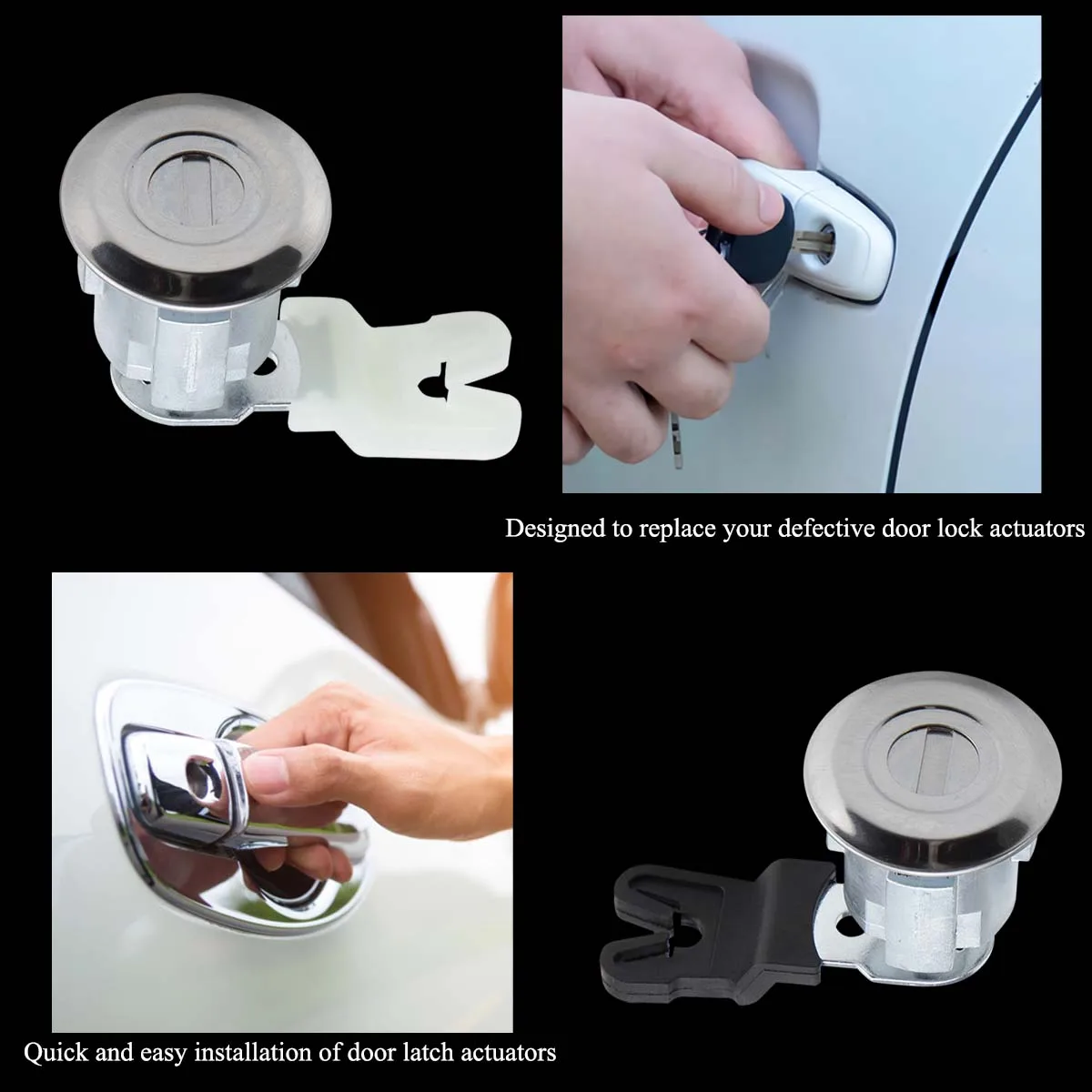 Designed to replace your defective door lock actuators

Quick and easy installation of door latch actuators