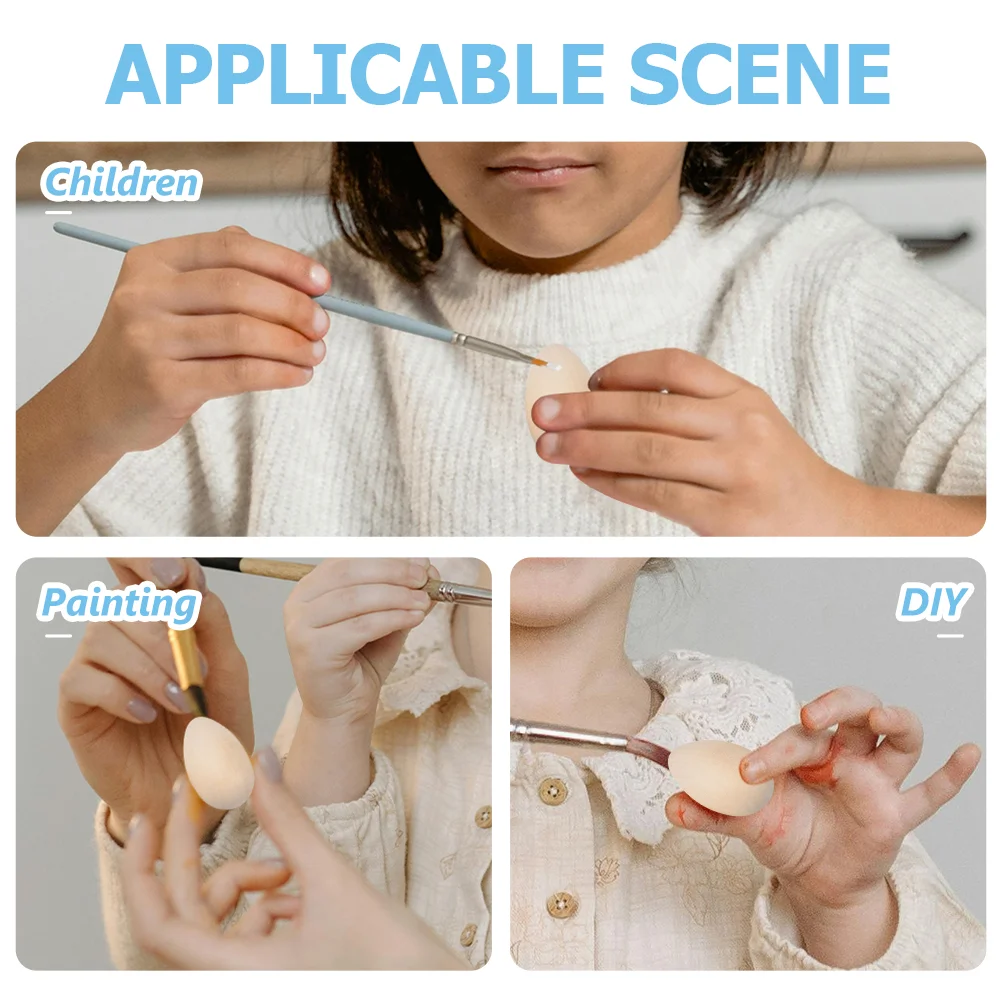 APPLICABLE SCENE

Children

Painting

DIY