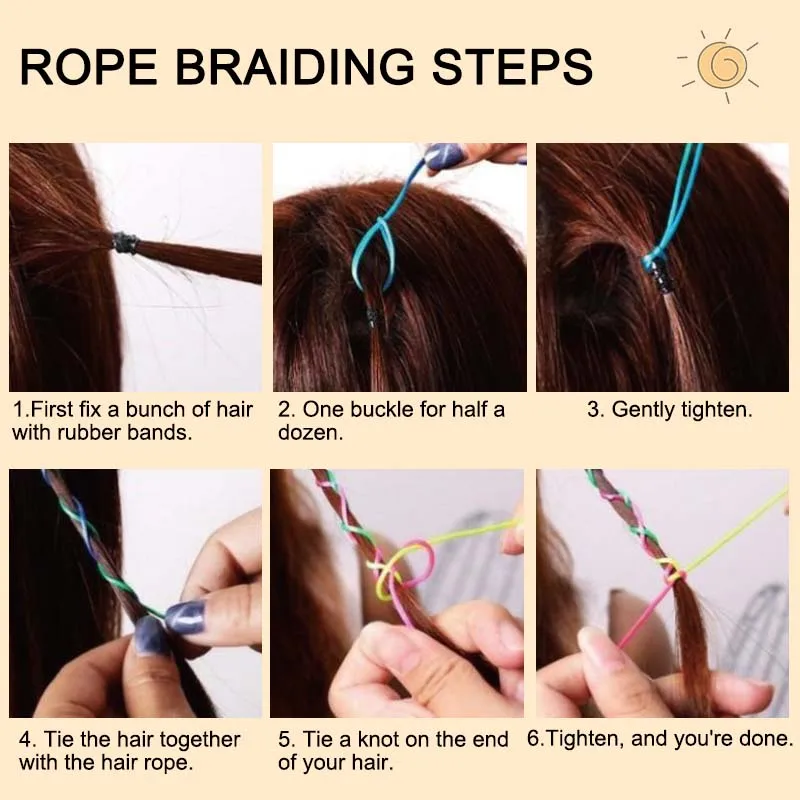 ROPE BRAIDING STEPS

1.First fix a bunch of hair with rubber bands.

2. One buckle for half a dozen.

3. Gently tighten.

4. Tie the hair together with the hair rope.

5. Tie a knot on the end of your hair.

6.Tighten, and you're done.