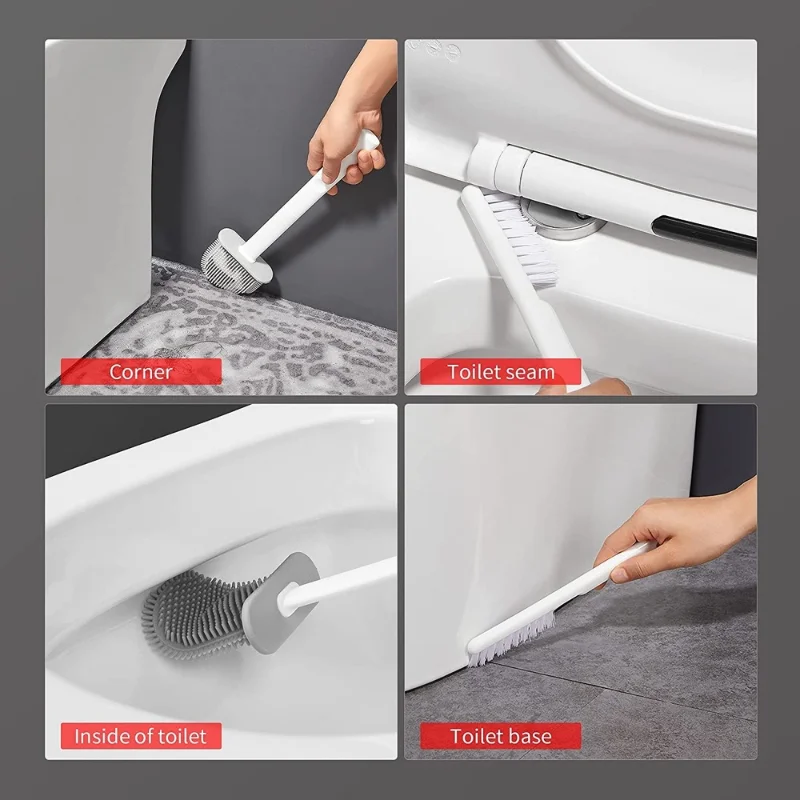 Corner

Toilet seam

Inside of toilet

Toilet base