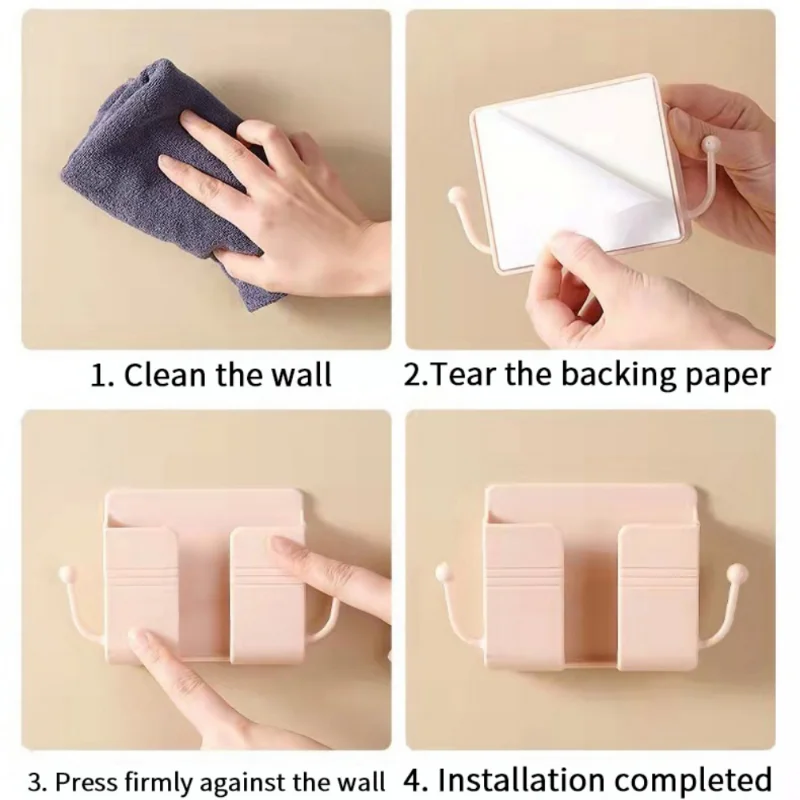 1. Clean the wall

2.Tear the backing paper

3. Press firmly against the wall

4. Installation completed