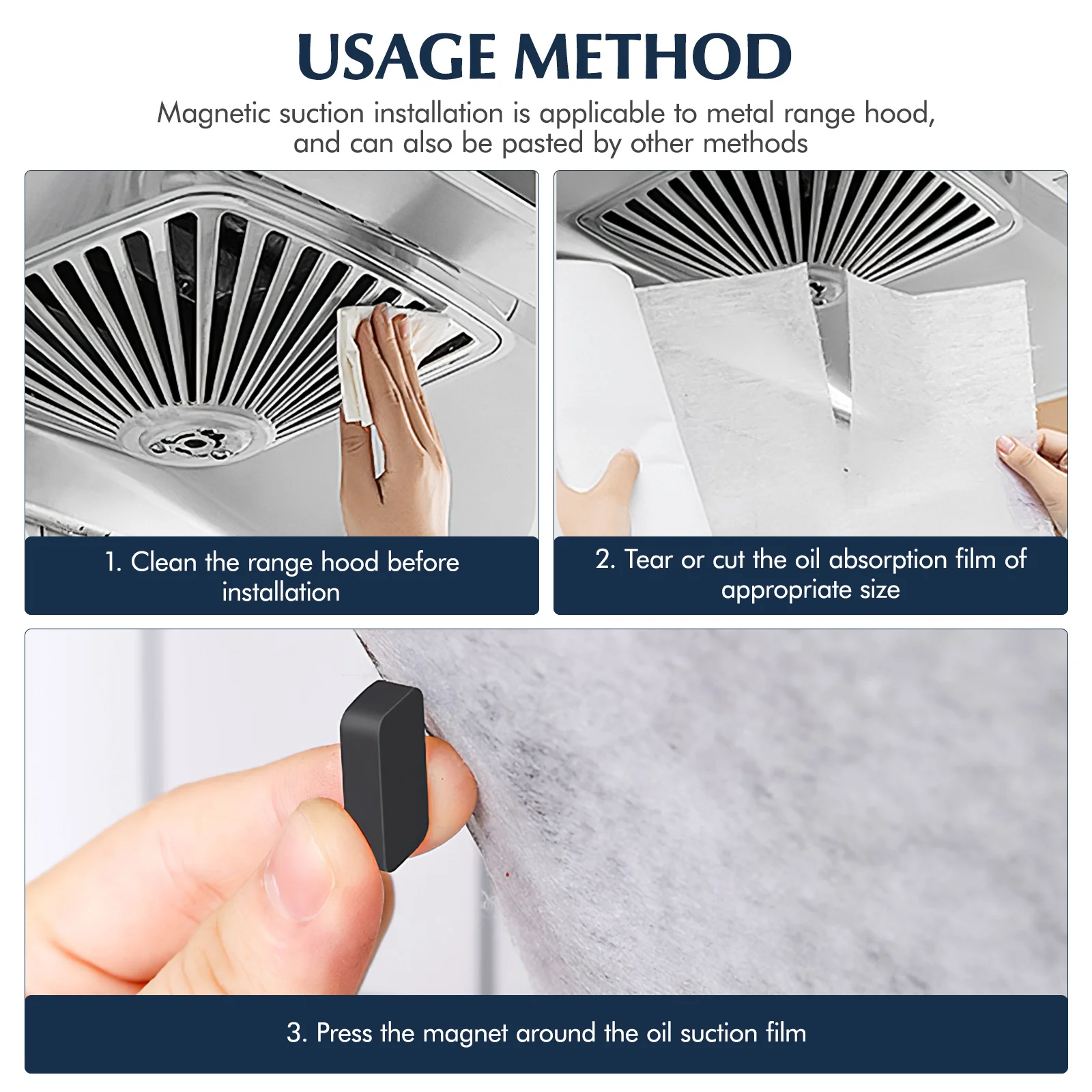 USAGE METHOD

Magnetic suction installation is applicable to metal range hood, and can also be pasted by other methods

1. Clean the range hood before installation

2. Tear or cut the oil absorption film of appropriate size

3. Press the magnet around the oil suction film