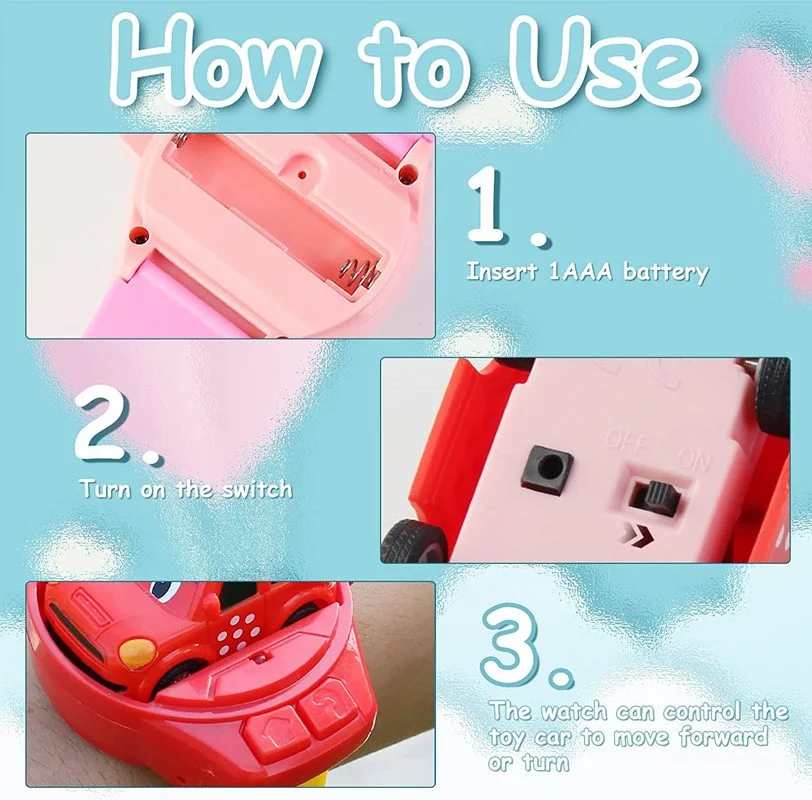 How to Use

1.

Insert 1AAA battery

2.

Turn on the switch

OFF ON

3.

The watch can control the toy car to move forward or turn