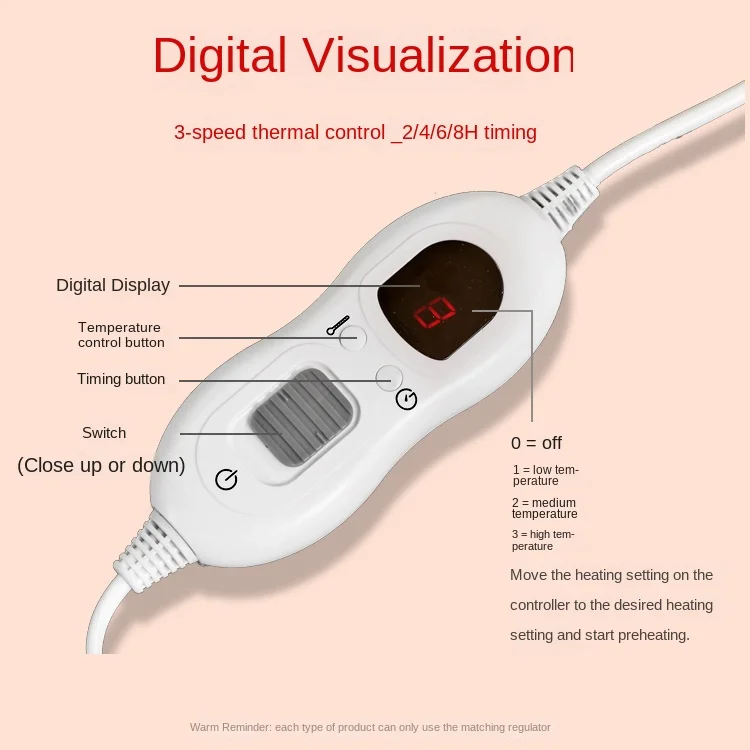 Digital Visualization

3-speed thermal control _2/4/6/8H timing

Digital Display

Temperature control button

Timing button

Switch

(Close up or down)

0

0 = off

1 = low temperature

2 = medium temperature

3 = high temperature

Move the heating setting on the controller to the desired heating setting and start preheating.

Warm Reminder: each type of product can only use the matching regulator