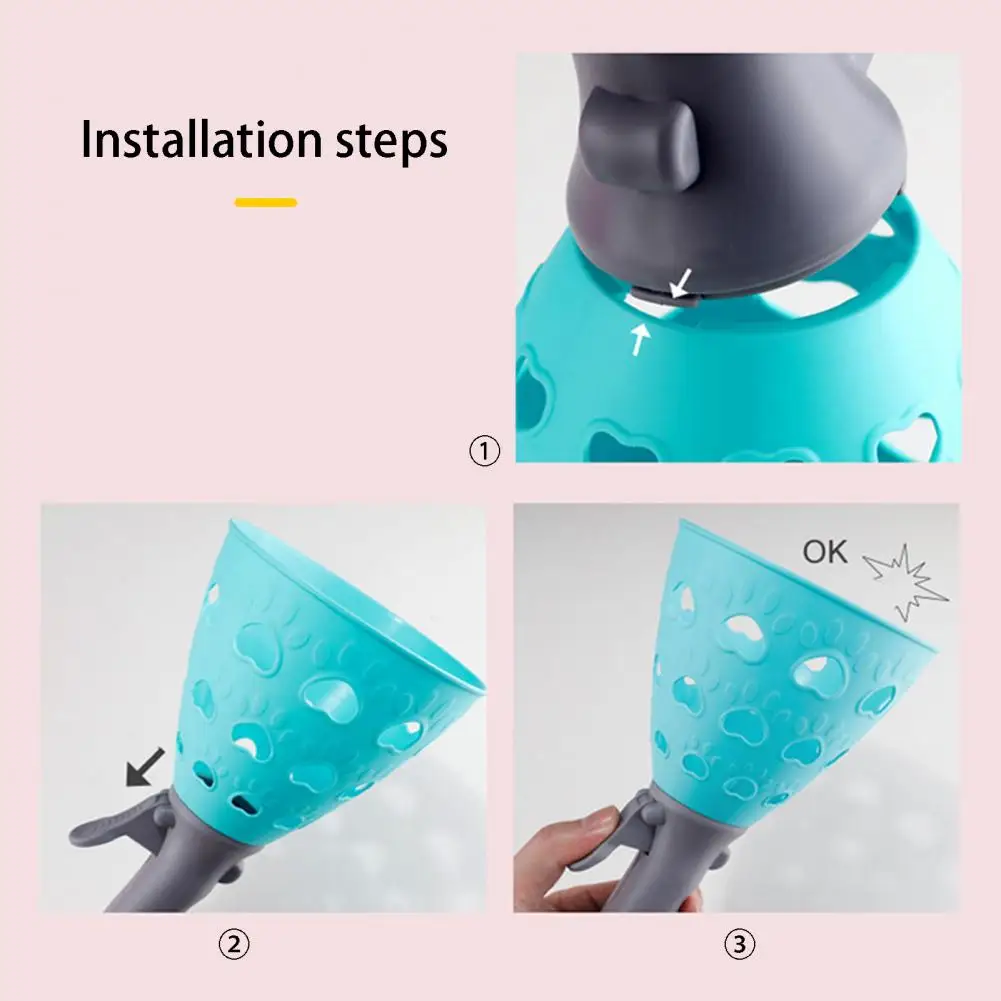 Installation steps

①

OK

②

③