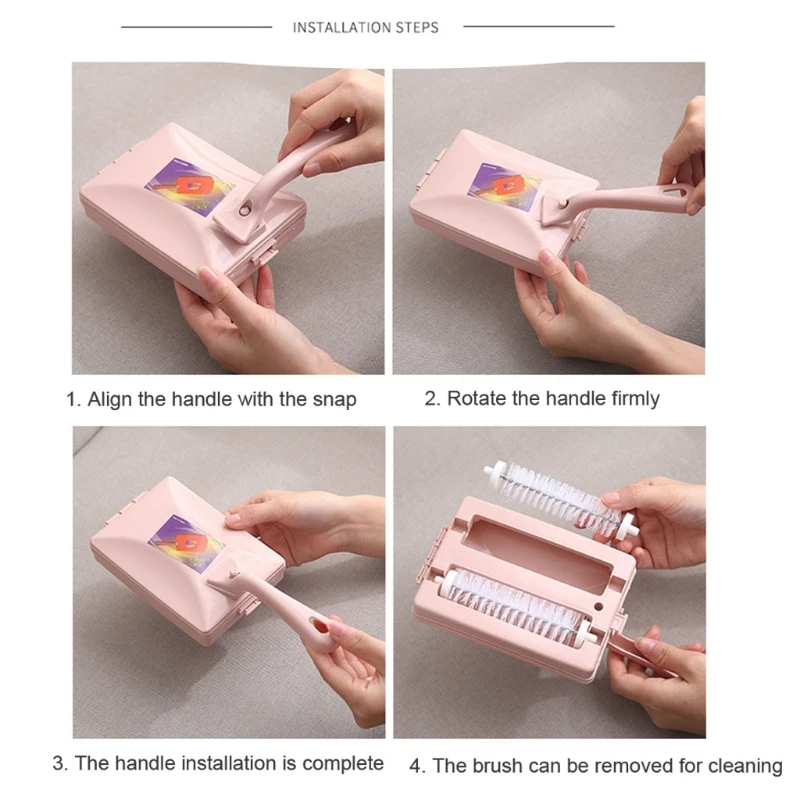 INSTALLATION STEPS

1. Align the handle with the snap

2. Rotate the handle firmly

3. The handle installation is complete

4. The brush can be removed for cleaning