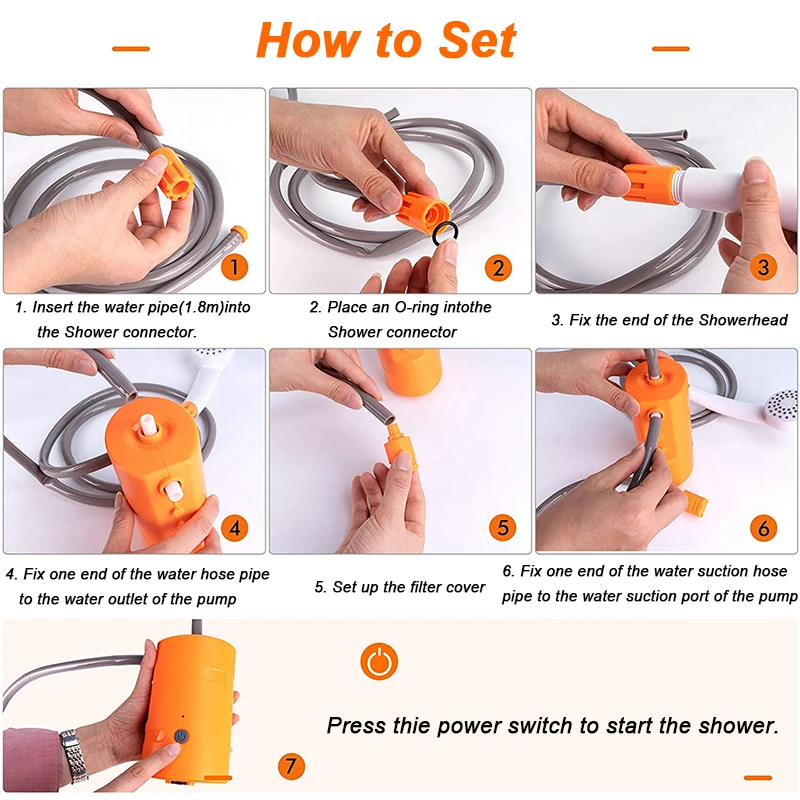 How to Set

1

1. Insert the water pipe(1.8m)into the Shower connector.

2

2. Place an O-ring intothe Shower connector

3

3. Fix the end of the Showerhead

4

4. Fix one end of the water hose pipe to the water outlet of the pump

5

5. Set up the filter cover

6

6. Fix one end of the water suction hose pipe to the water suction port of the pump

Press thie power switch to start the shower.

7