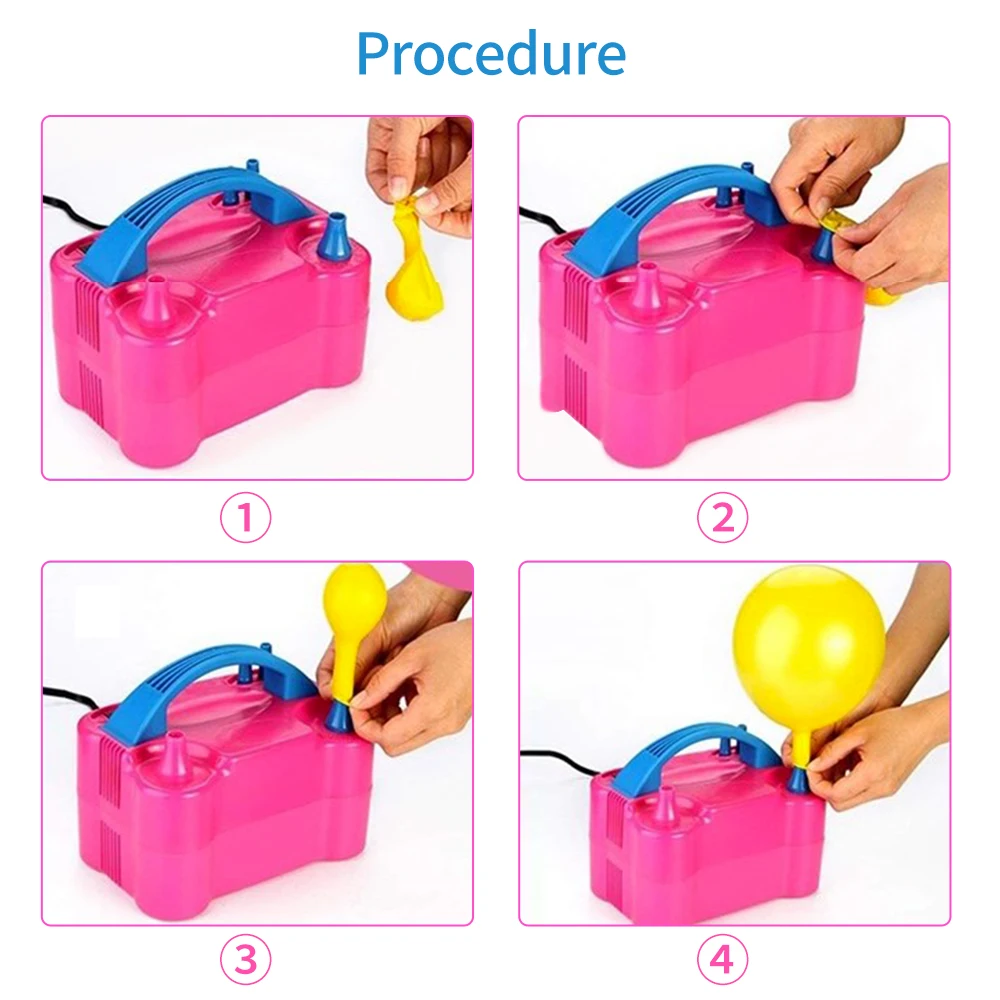 Procedure

①

②

③

④