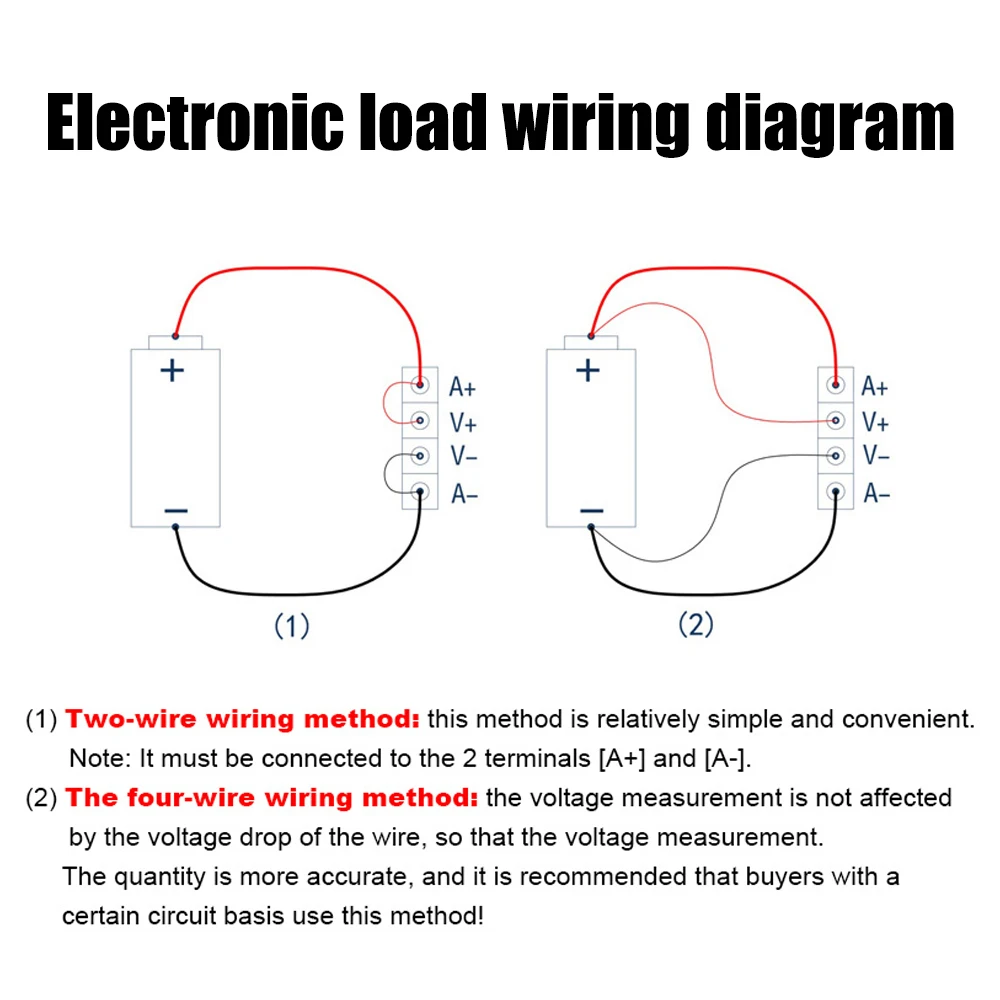 Electronic load wiring diagram

+
−
A+
V+
V−
A−
(1)

+
−
A+
V+
V−
A−
(2)

(1) Two-wire wiring method: this method is relatively simple and convenient. Note: It must be connected to the 2 terminals [A+] and [A-].

(2) The four-wire wiring method: the voltage measurement is not affected by the voltage drop of the wire, so that the voltage measurement.

The quantity is more accurate, and it is recommended that buyers with a certain circuit basis use this method!