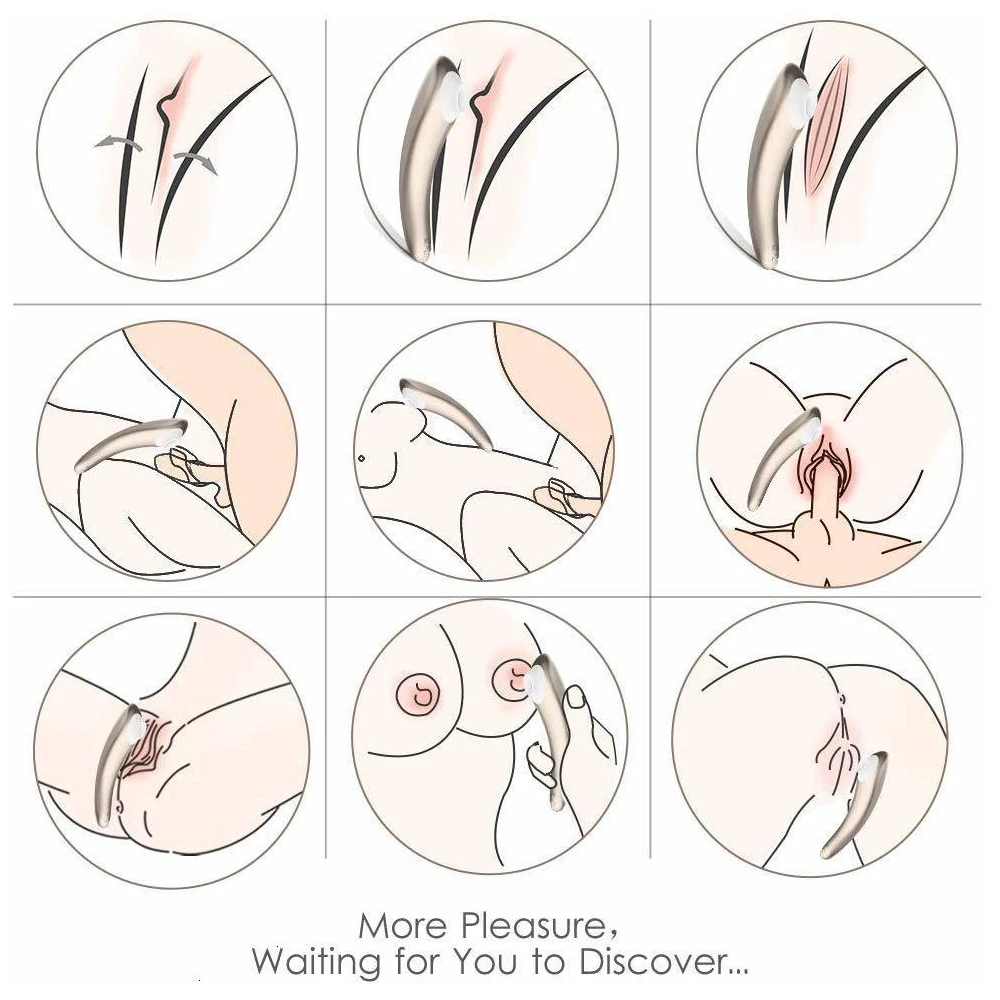 More Pleasure,
Waiting for You to Discover...