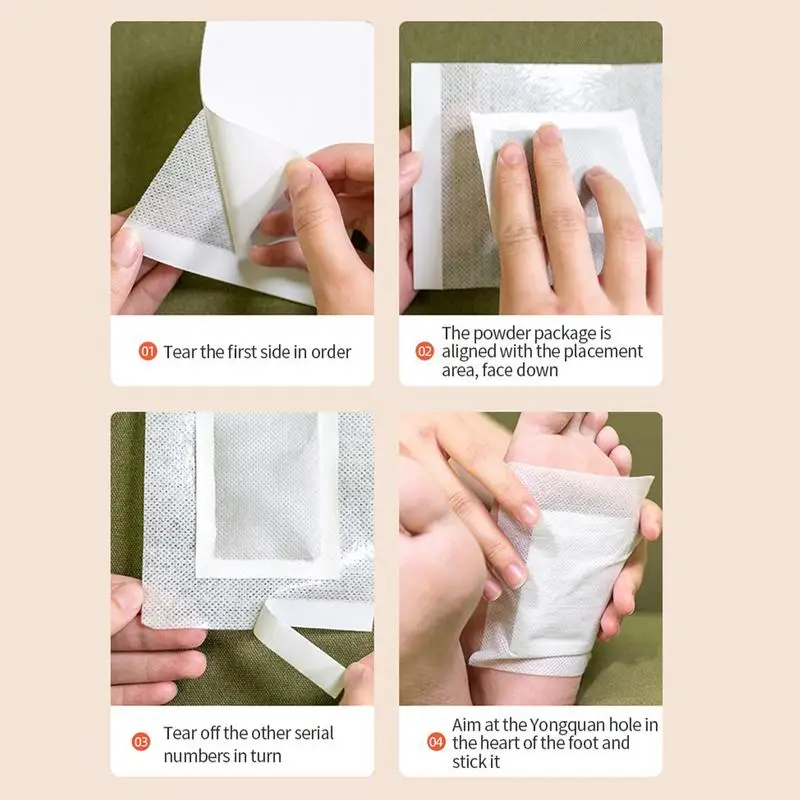 01 Tear the first side in order

02 The powder package is aligned with the placement area, face down

03 Tear off the other serial numbers in turn

04 Aim at the Yongquan hole in the heart of the foot and stick it