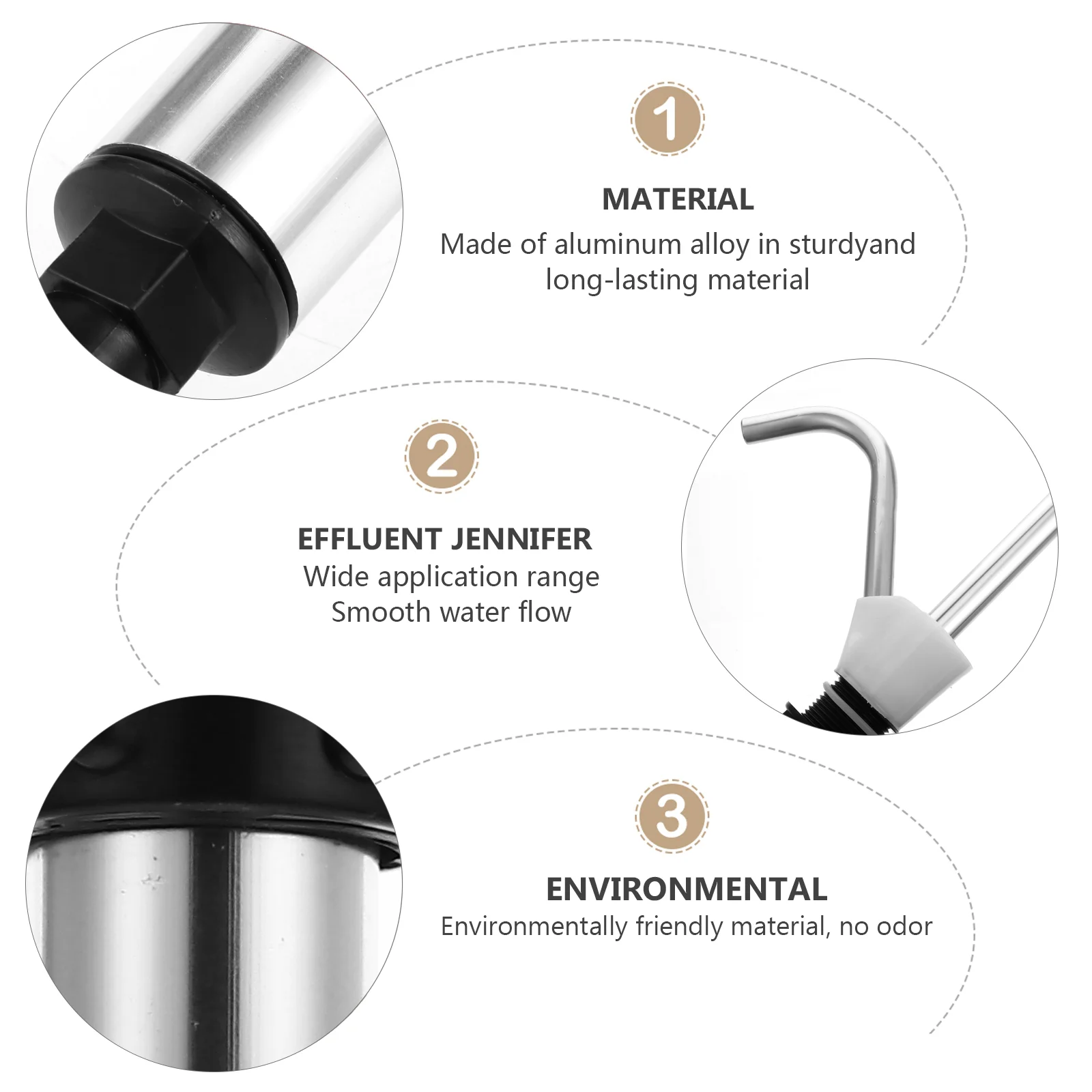 1

MATERIAL

Made of aluminum alloy in sturdyand long-lasting material

2

EFFLUENT JENNIFER

Wide application range
Smooth water flow

3

ENVIRONMENTAL

Environmentally friendly material, no odor