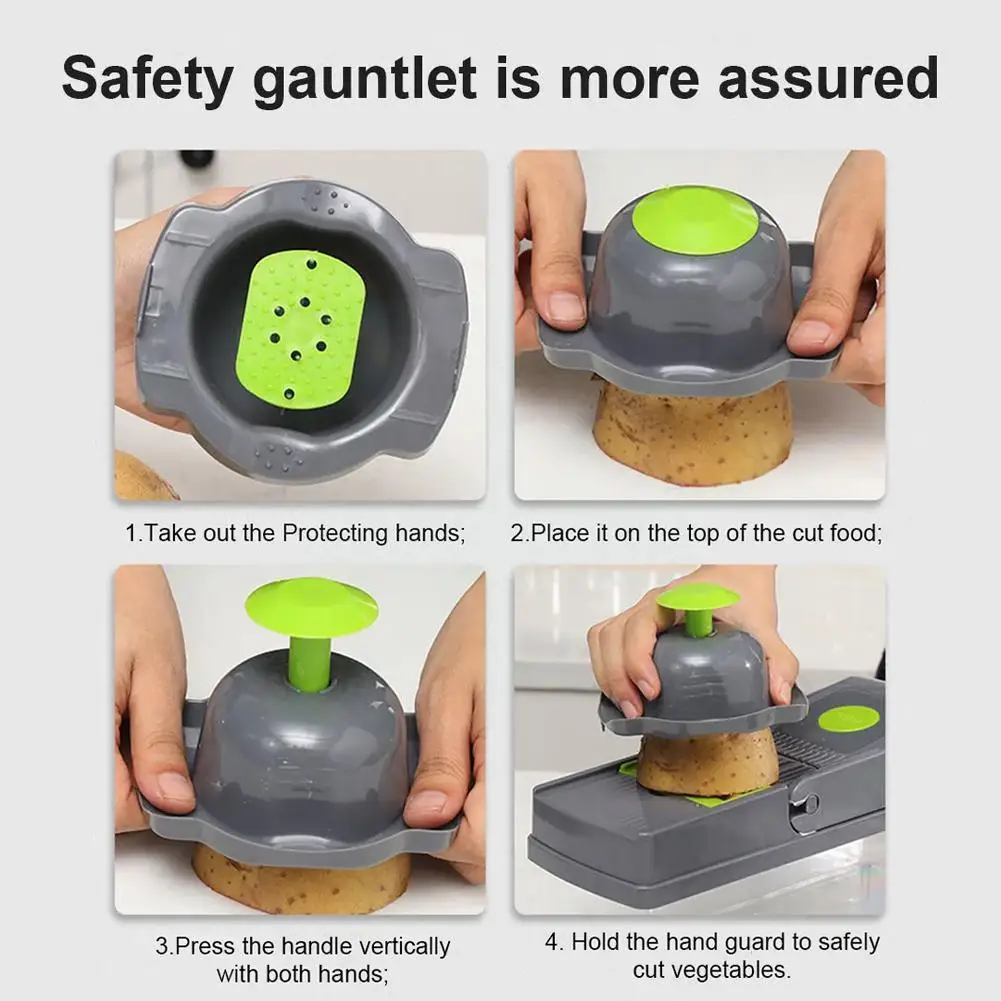 Safety gauntlet is more assured

1.Take out the Protecting hands;

2.Place it on the top of the cut food;

3.Press the handle vertically with both hands;

4. Hold the hand guard to safely cut vegetables.