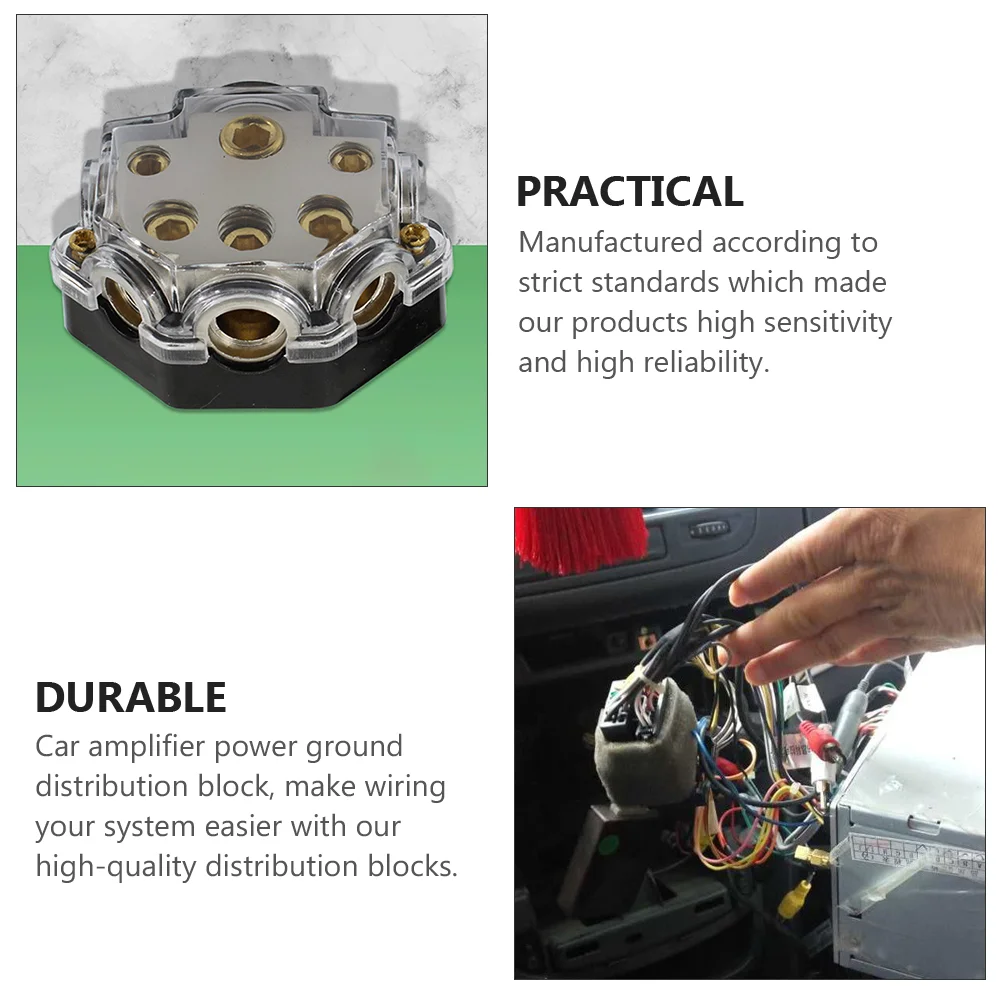 PRACTICAL
Manufactured according to strict standards which made our products high sensitivity and high reliability.

DURABLE
Car amplifier power ground distribution block, make wiring your system easier with our high-quality distribution blocks.