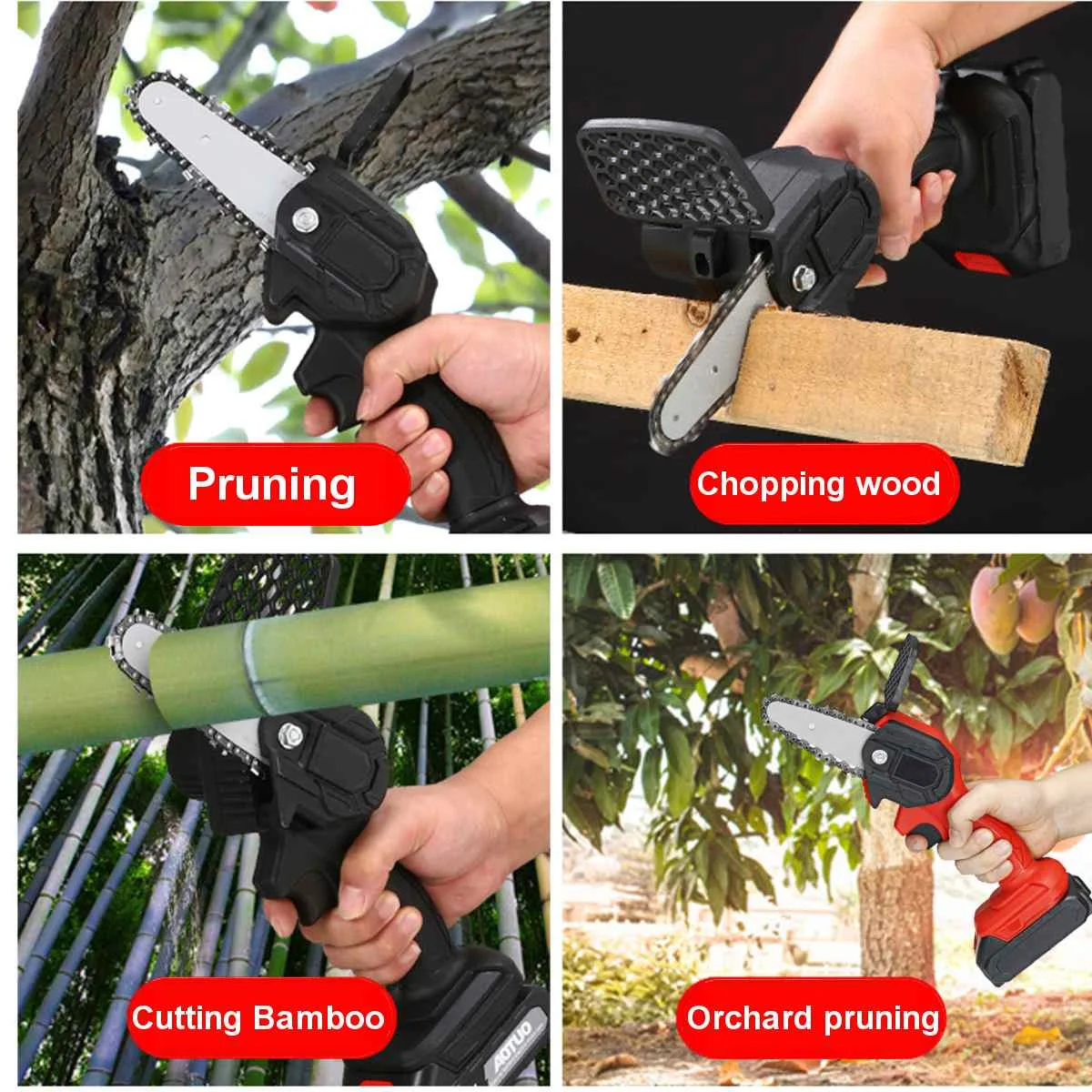 Pruning

Chopping wood

Cutting Bamboo

AOTUO

Orchard pruning