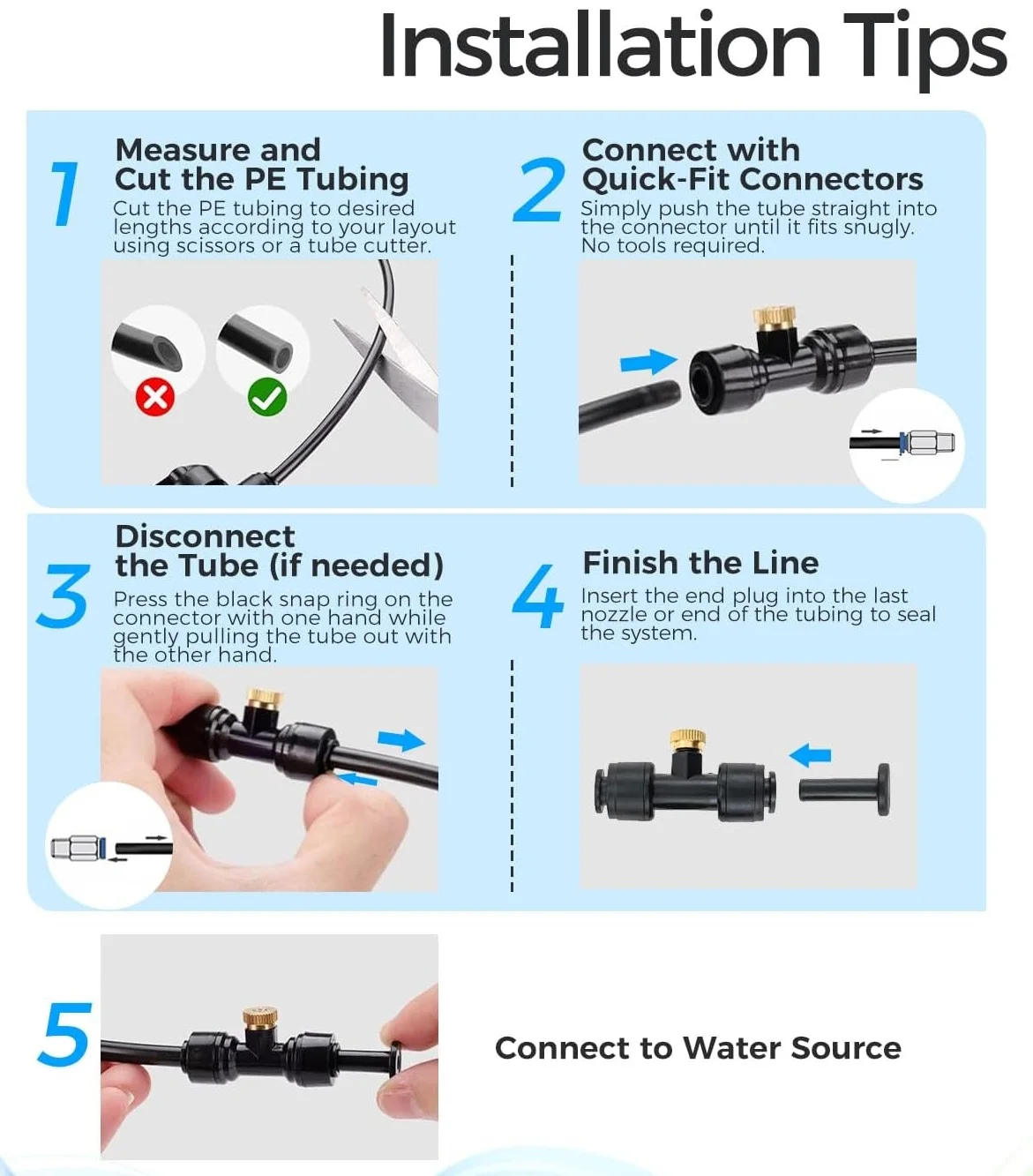 Installation Tips

1

Measure and
Cut the PE Tubing

Cut the PE tubing to desired lengths according to your layout using scissors or a tube cutter.

2

Connect with
Quick-Fit Connectors

Simply push the tube straight into the connector until it fits snugly. No tools required.

3

Disconnect
the Tube (if needed)

Press the black snap ring on the connector with one hand while gently pulling the tube out with the other hand.

4

Finish the Line

Insert the end plug into the last nozzle or end of the tubing to seal the system.

5

Connect to Water Source