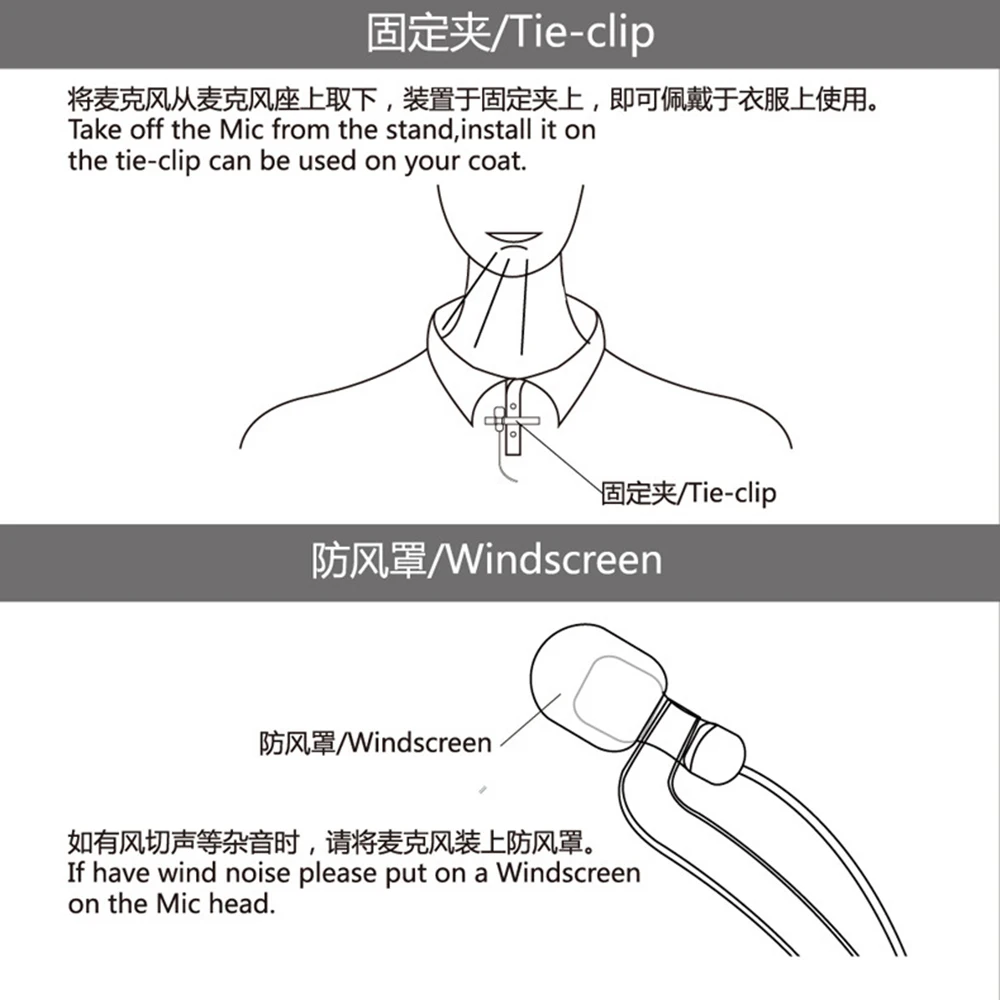 固定夹/Tie-clip

将麦克风从麦克风座上取下，装置于固定夹上，即可佩戴于衣服上使用。
Take off the Mic from the stand,install it on the tie-clip can be used on your coat.

固定夹/Tie-clip

防风罩/Windscreen

防风罩/Windscreen

如有风切声等杂音时，请将麦克风装上防风罩。
If have wind noise please put on a Windscreen on the Mic head.