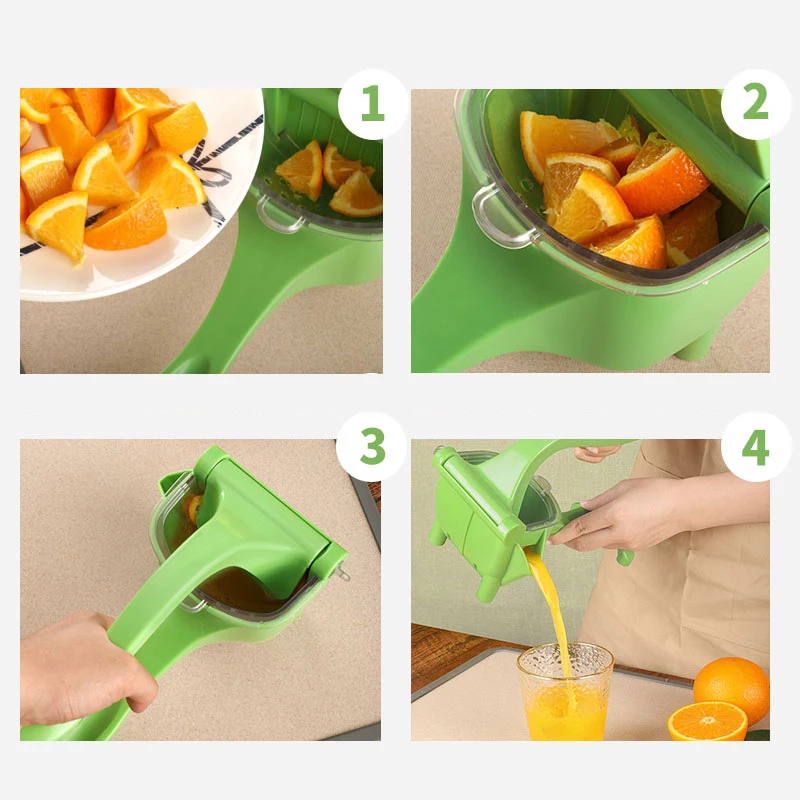 1

2

3

4