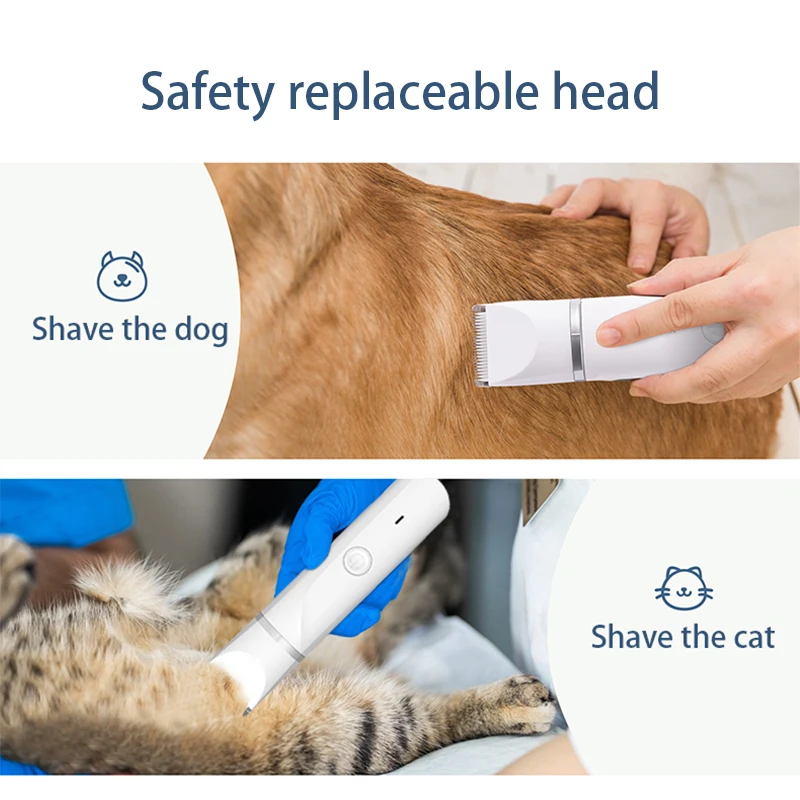 Safety replaceable head

Shave the dog

Shave the cat