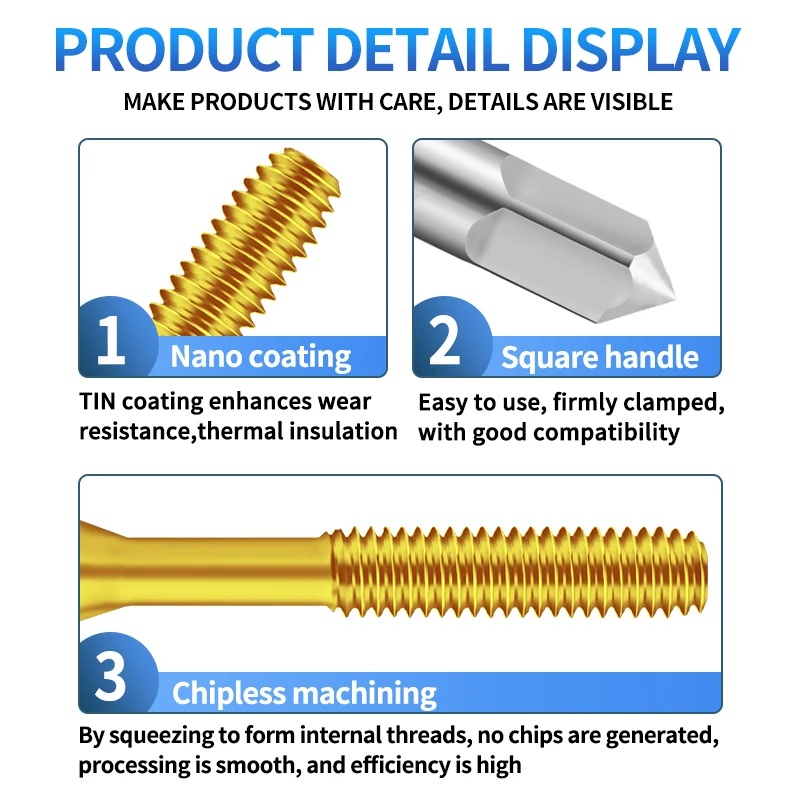 PRODUCT DETAIL DISPLAY

MAKE PRODUCTS WITH CARE, DETAILS ARE VISIBLE

1 Nano coating

TIN coating enhances wear resistance,thermal insulation

2 Square handle

Easy to use, firmly clamped, with good compatibility

3 Chipless machining

By squeezing to form internal threads, no chips are generated, processing is smooth, and efficiency is high