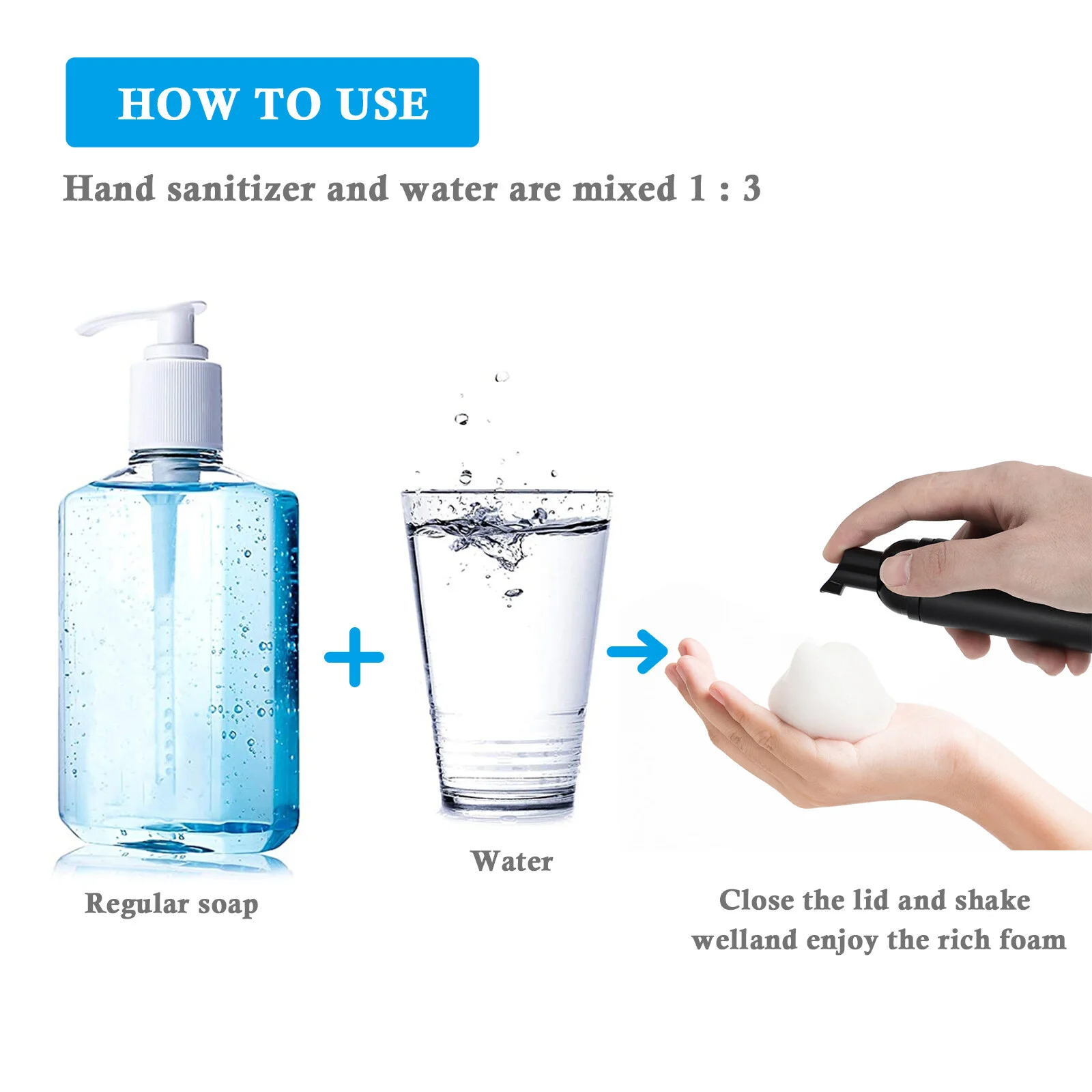 HOW TO USE

Hand sanitizer and water are mixed 1 : 3

Regular soap

Water

Close the lid and shake welland enjoy the rich foam