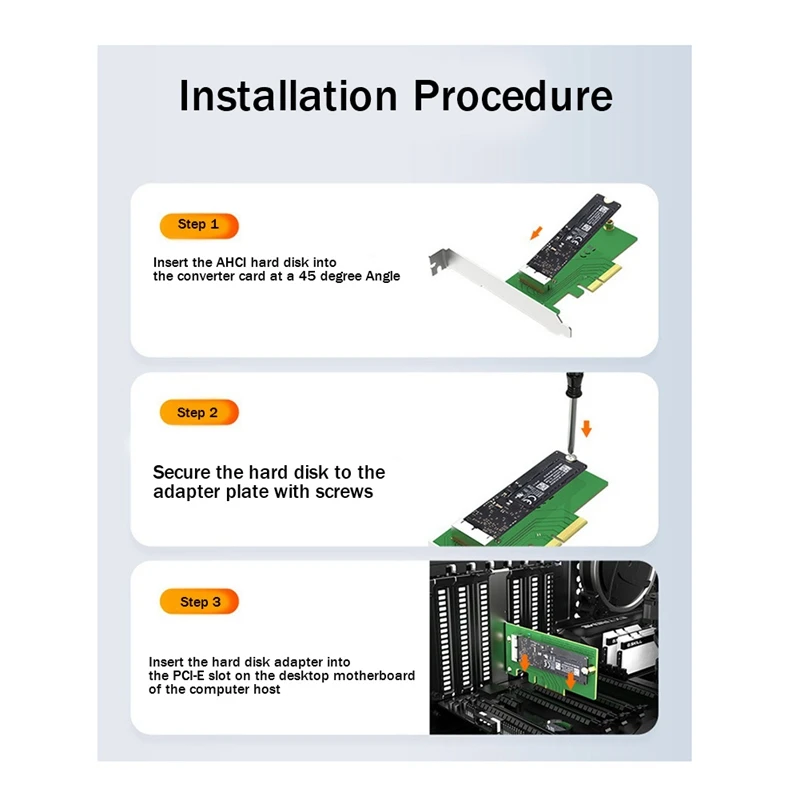 Installation Procedure

Step 1

Insert the AHCI hard disk into the converter card at a 45 degree Angle

Step 2

Secure the hard disk to the adapter plate with screws

Step 3

Insert the hard disk adapter into the PCI-E slot on the desktop motherboard of the computer host