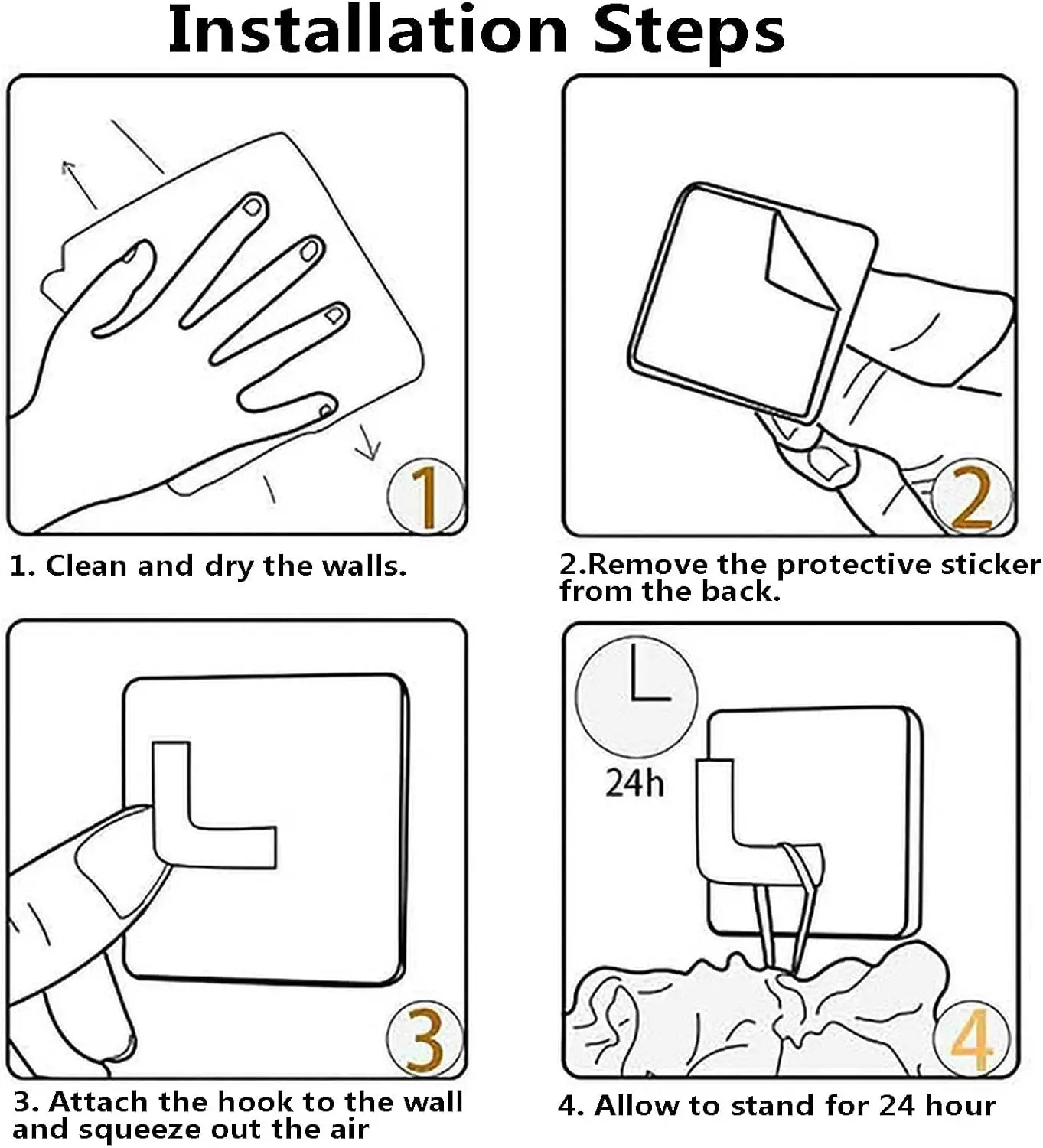 Installation Steps

1

1. Clean and dry the walls.

2

2.Remove the protective sticker from the back.

3

3. Attach the hook to the wall and squeeze out the air

24h

4

4. Allow to stand for 24 hour