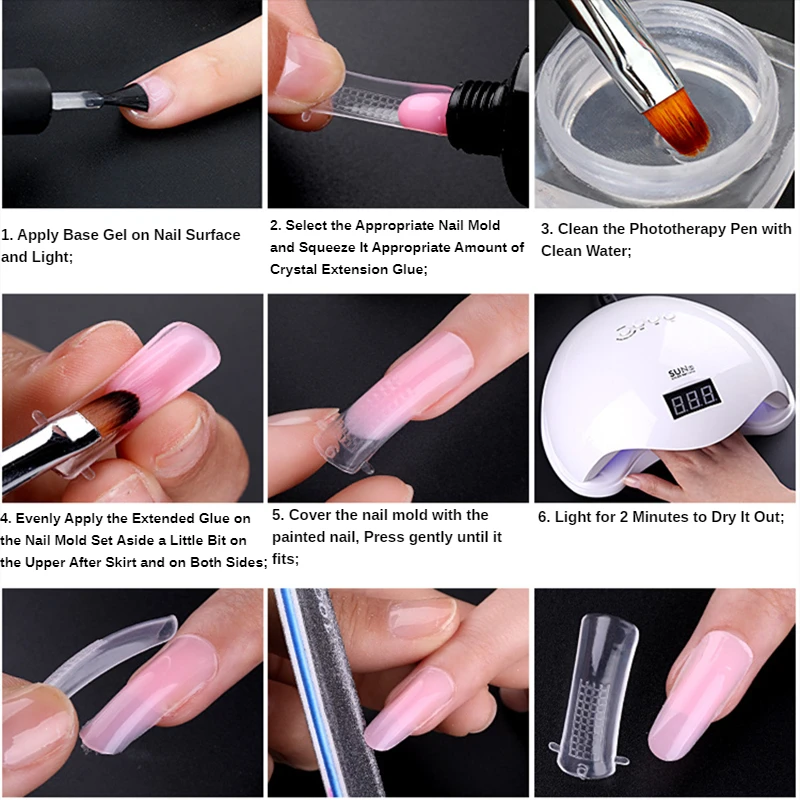 1. Apply Base Gel on Nail Surface and Light;

2. Select the Appropriate Nail Mold and Squeeze It Appropriate Amount of Crystal Extension Glue;

3. Clean the Phototherapy Pen with Clean Water;

SUN5

888

4. Evenly Apply the Extended Glue on the Nail Mold Set Aside a Little Bit on the Upper After Skirt and on Both Sides;

5. Cover the nail mold with the painted nail, Press gently until it fits;

6. Light for 2 Minutes to Dry It Out;