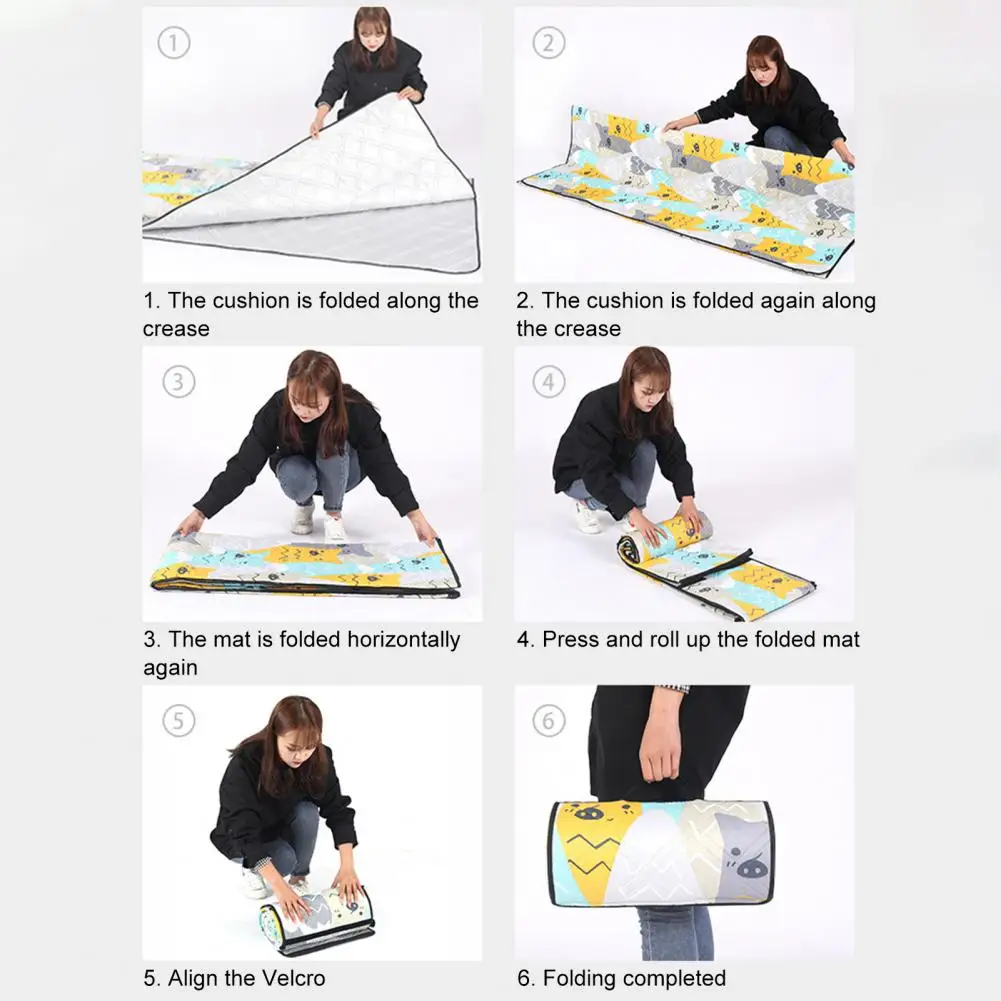 ①

1. The cushion is folded along the crease

②

2. The cushion is folded again along the crease

③

3. The mat is folded horizontally again

④

4. Press and roll up the folded mat

⑤

5. Align the Velcro

⑥

6. Folding completed