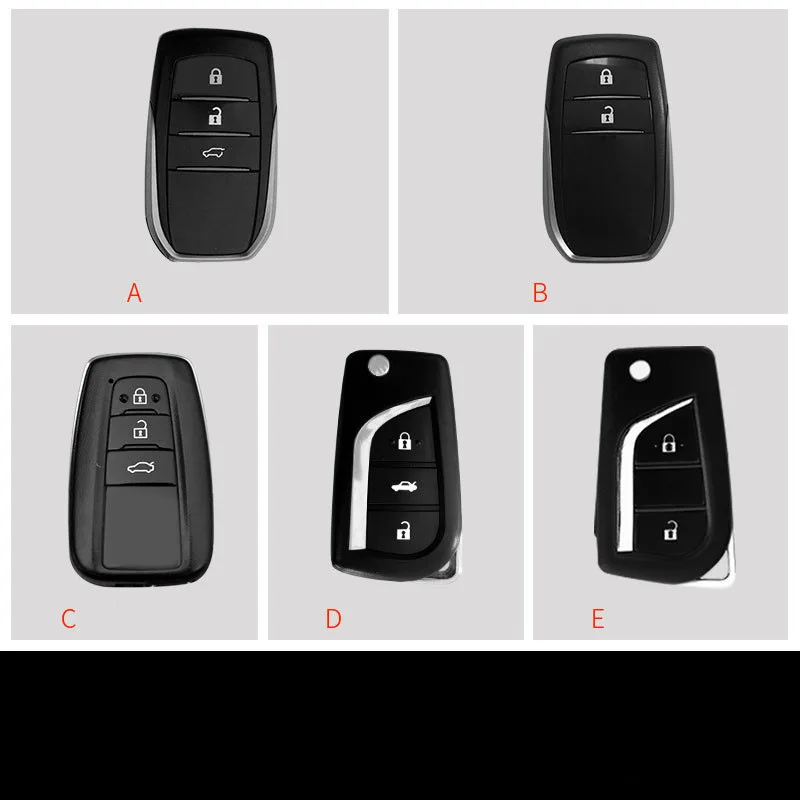 A

B

C

D

E