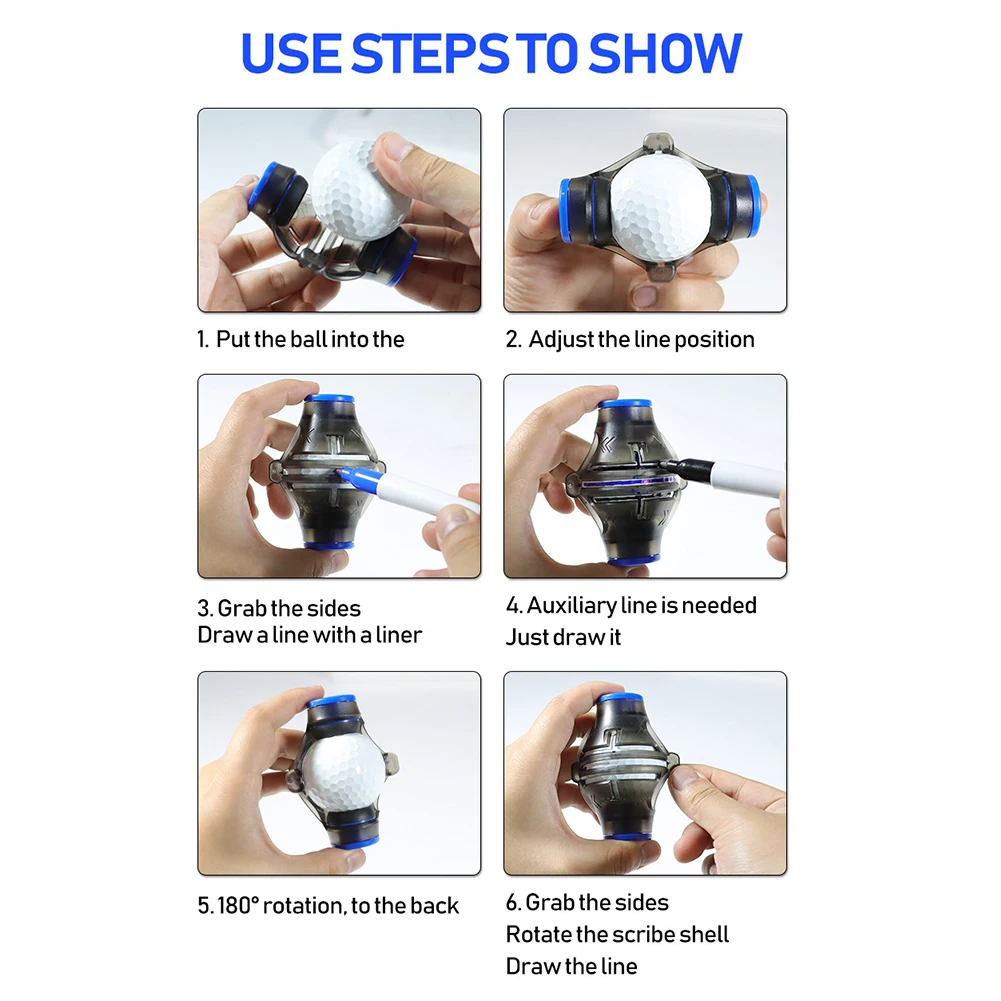 USE STEPS TO SHOW

1. Put the ball into the

2. Adjust the line position

3. Grab the sides
Draw a line with a liner

4. Auxiliary line is needed
Just draw it

5. 180° rotation, to the back

6. Grab the sides
Rotate the scribe shell
Draw the line