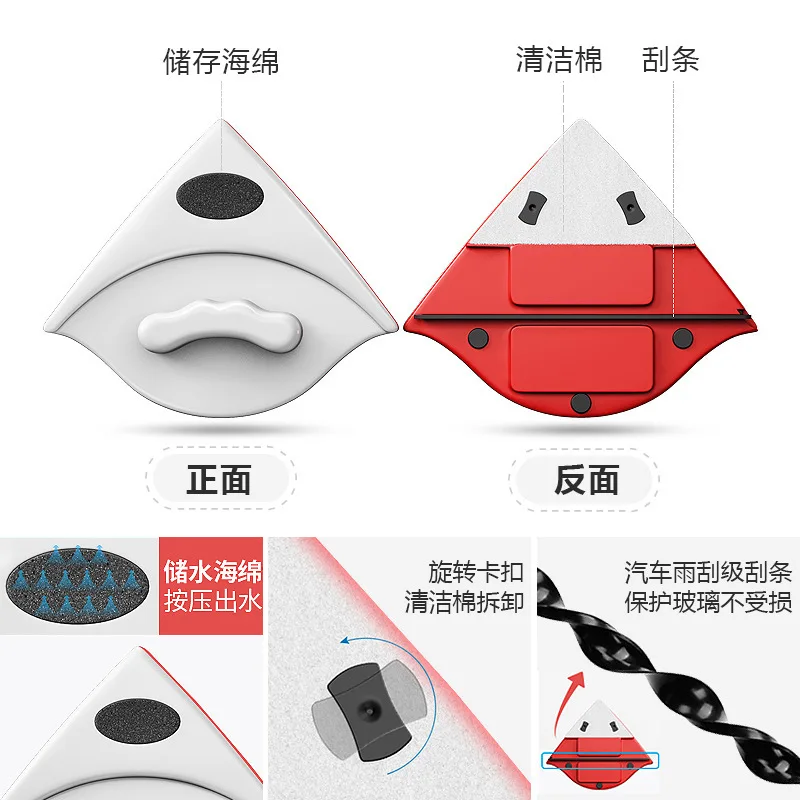 储存海绵

清洁棉

刮条

正面

反面

储水海绵
按压出水

旋转卡扣
清洁棉拆卸

汽车雨刮级刮条
保护玻璃不受损