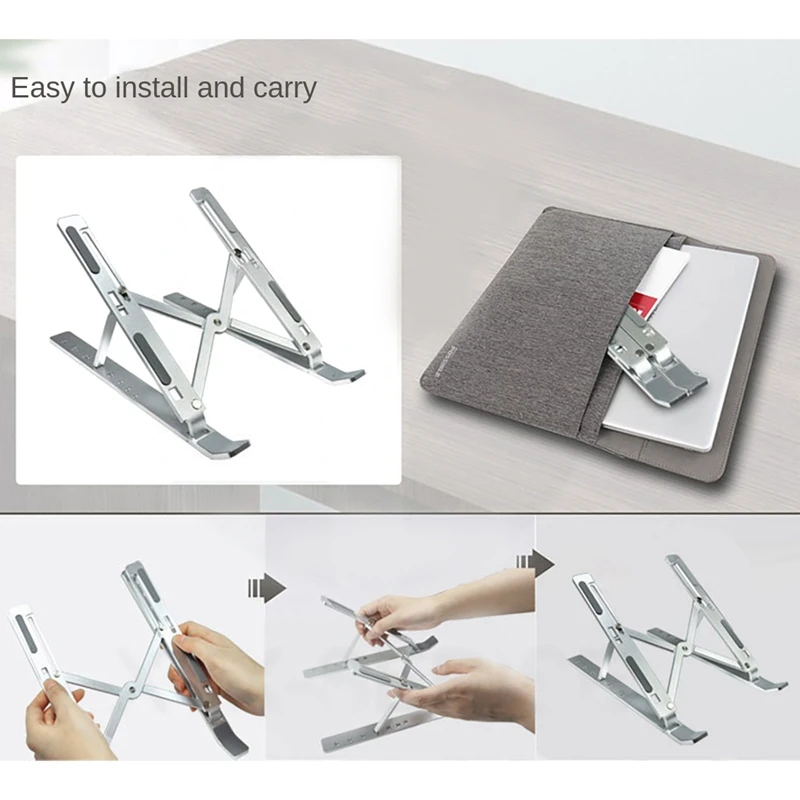 Easy to install and carry