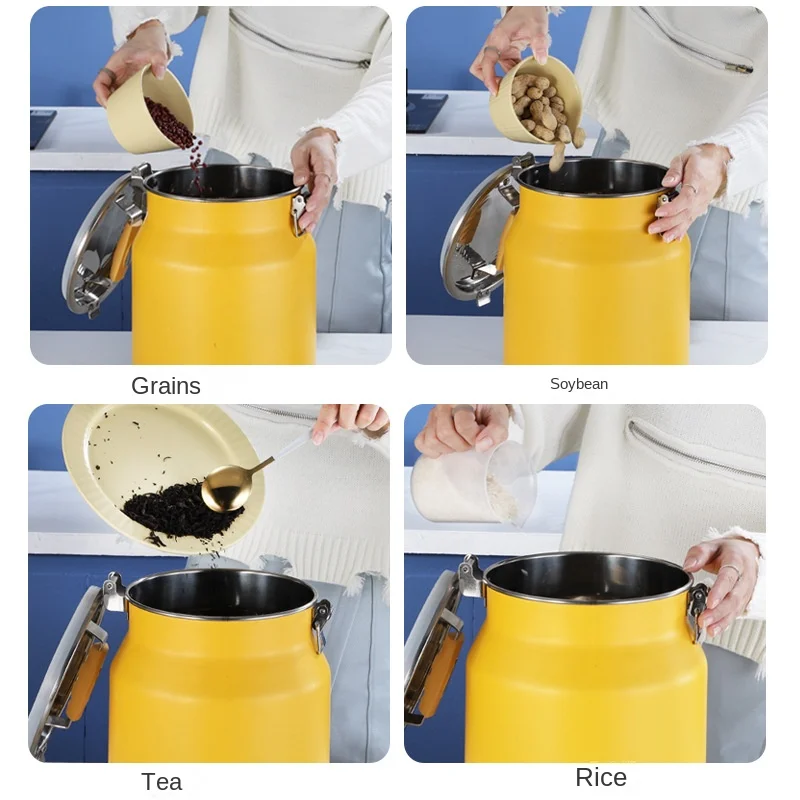 Grains

Soybean

Tea

Rice