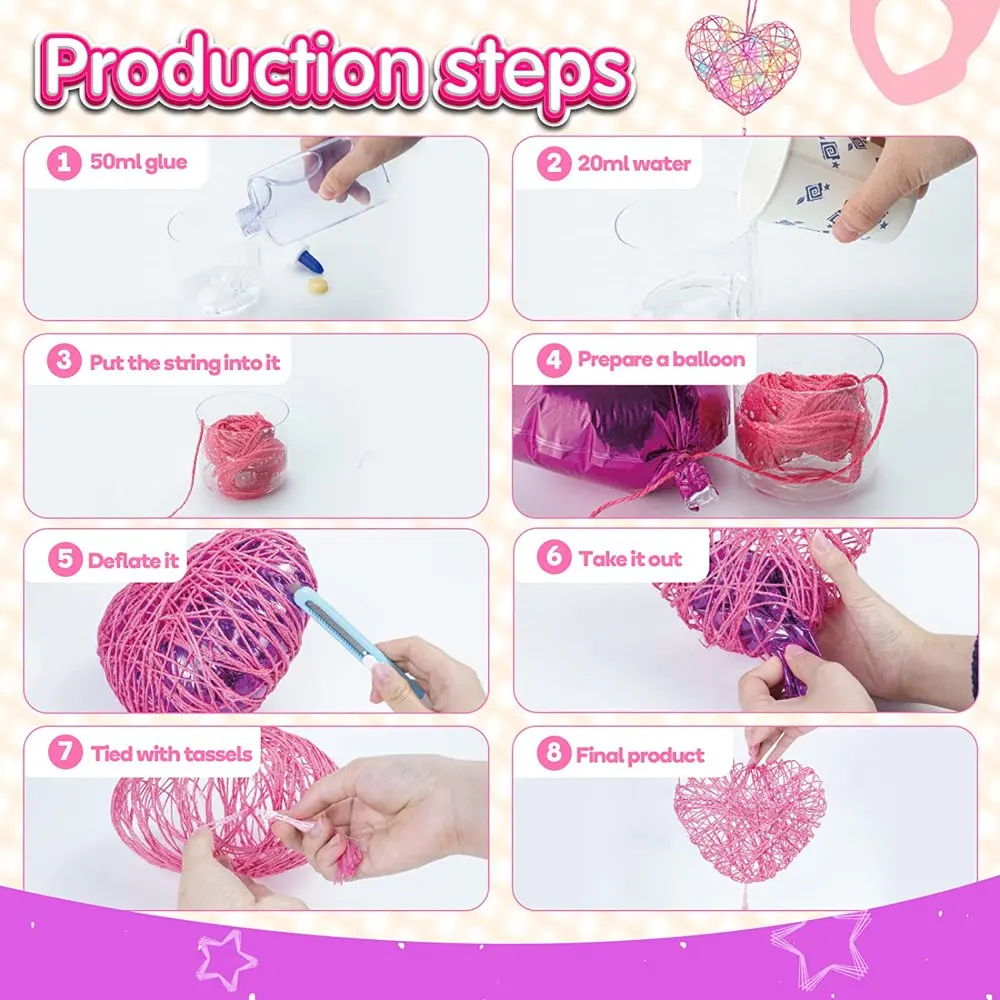 Production steps

1 50ml glue

2 20ml water

3 Put the string into it

4 Prepare a balloon

5 Deflate it

6 Take it out

7 Tied with tassels

8 Final product