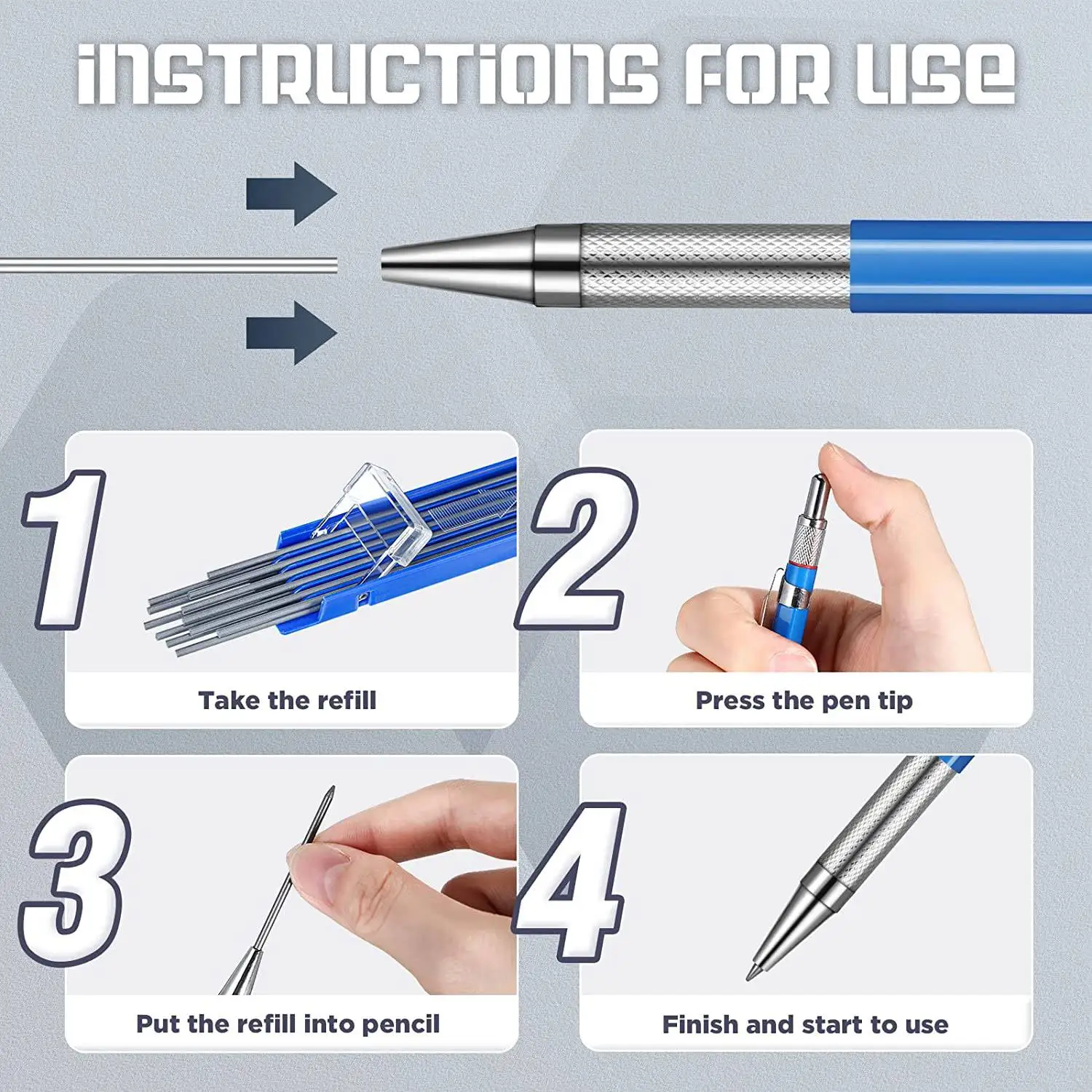 INSTRUCTIONS FOR USE

1
Take the refill

2
Press the pen tip

3
Put the refill into pencil

4
Finish and start to use