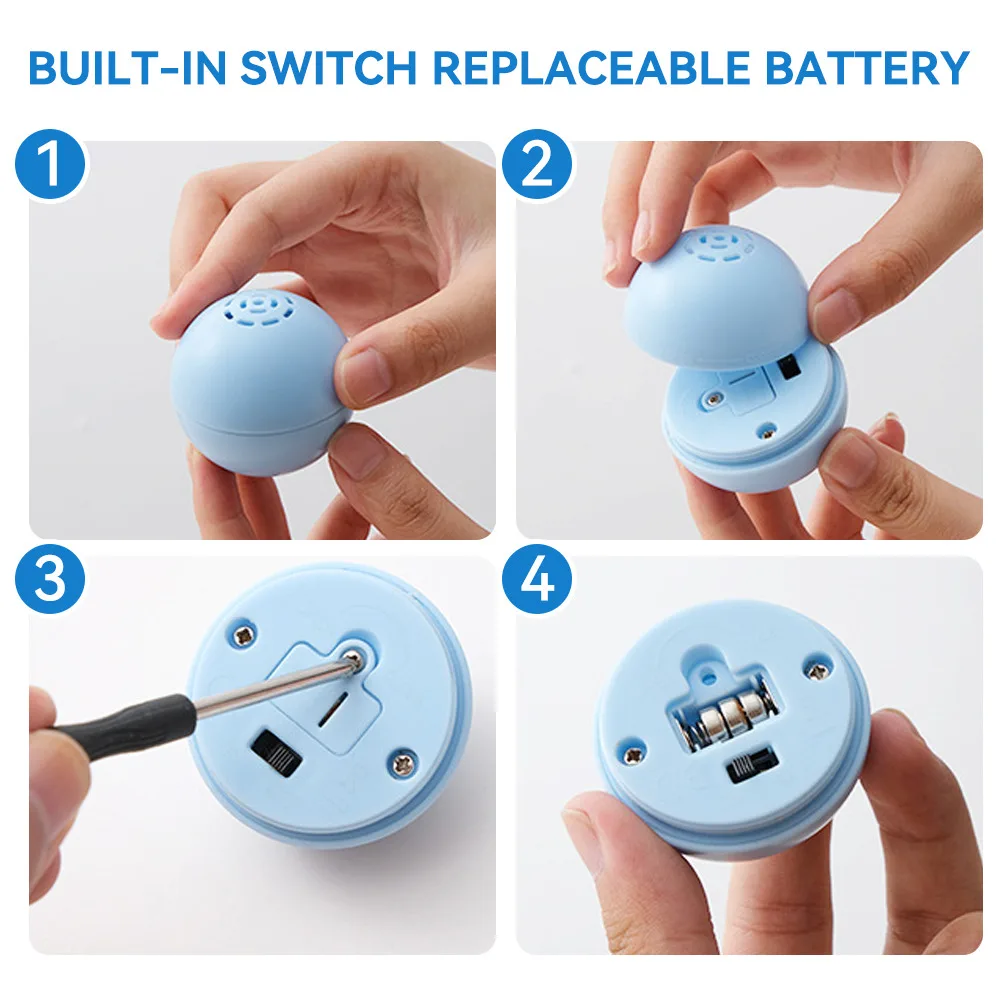 BUILT-IN SWITCH REPLACEABLE BATTERY

1

2

3

4