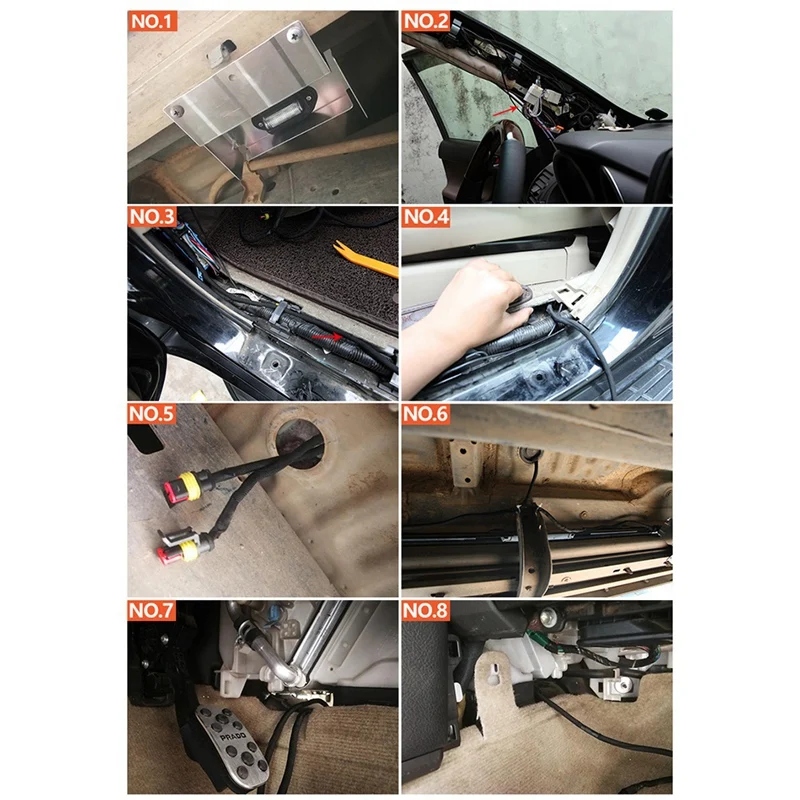 NO.1
NO.2
NO.3
NO.4
NO.5
NO.6
NO.7
PRADO
NO.8