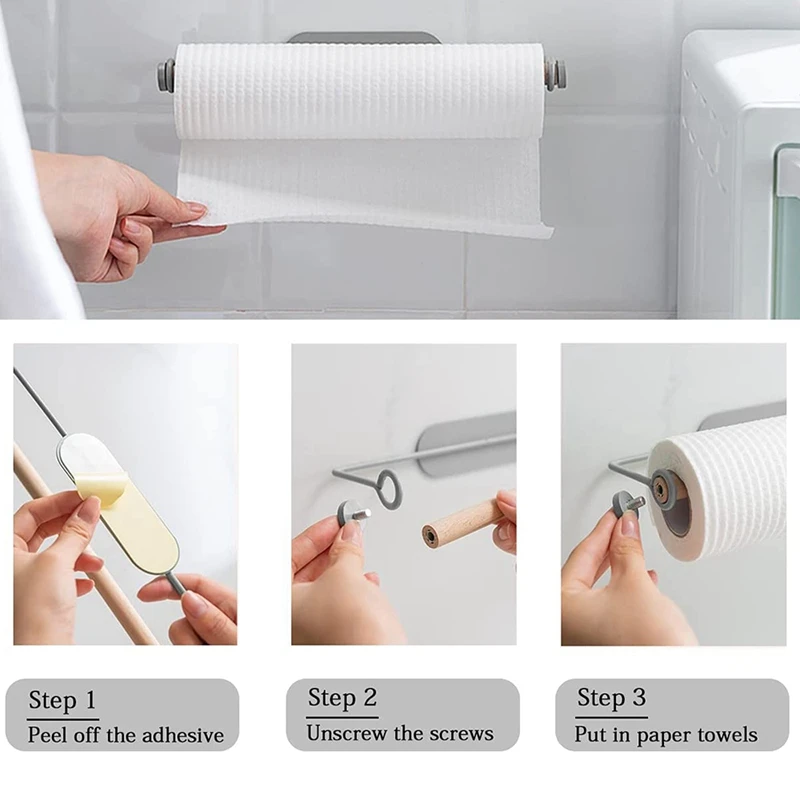 Step 1
Peel off the adhesive

Step 2
Unscrew the screws

Step 3
Put in paper towels