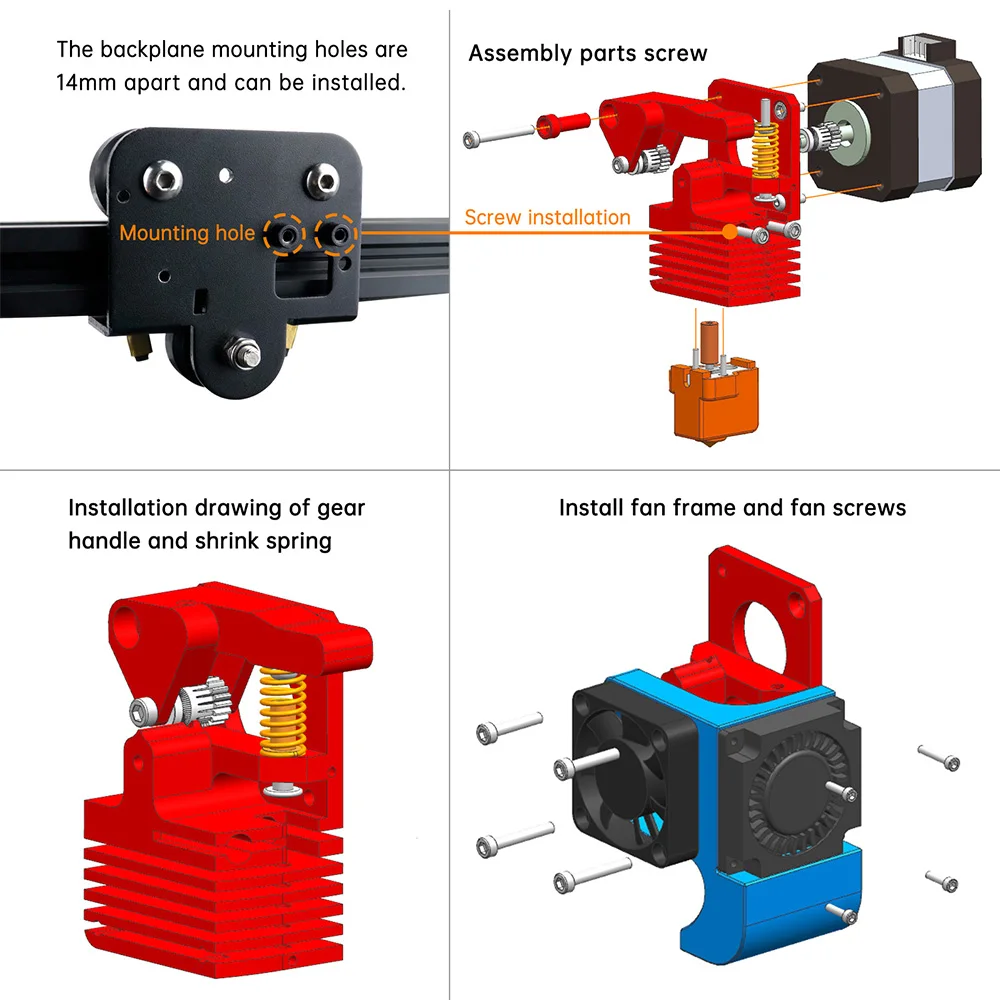 The backplane mounting holes are 14mm apart and can be installed.

Mounting hole

Assembly parts screw

Screw installation

Installation drawing of gear handle and shrink spring

Install fan frame and fan screws