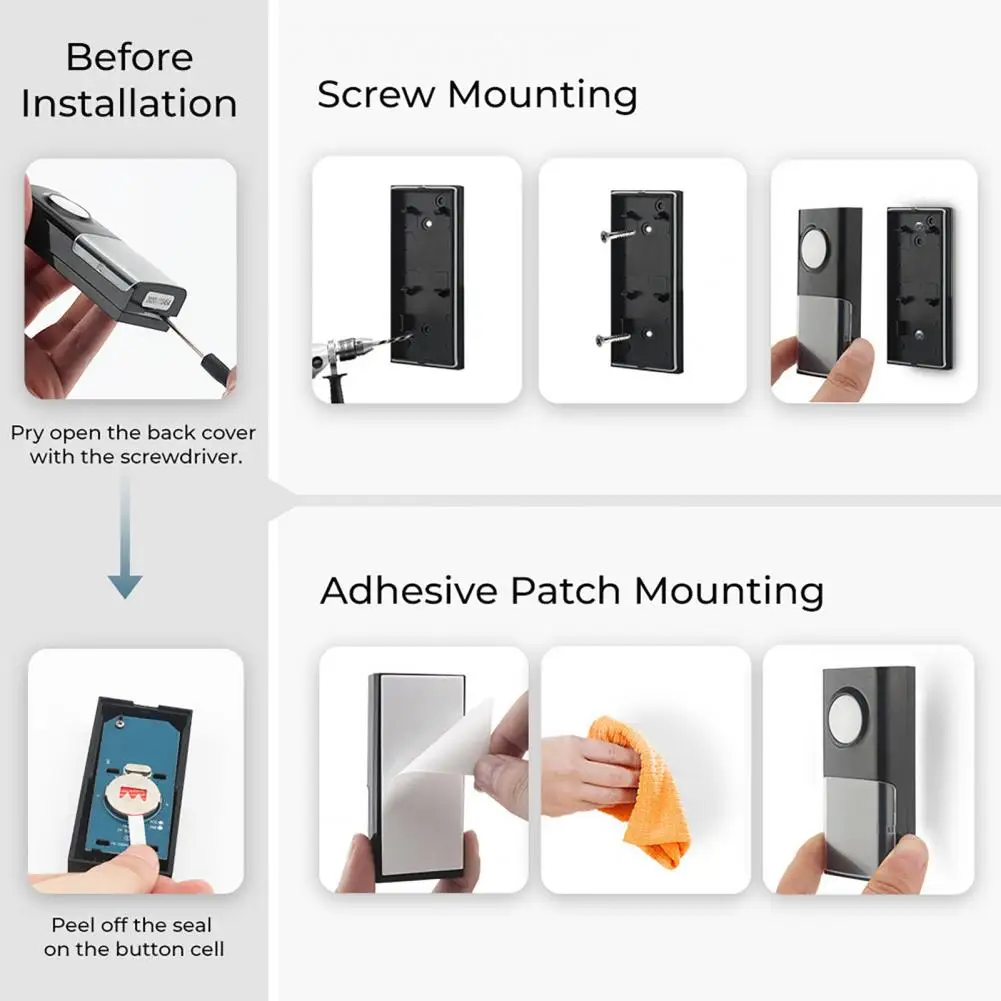 Before Installation

Pry open the back cover with the screwdriver.

Peel off the seal on the button cell

Screw Mounting

Adhesive Patch Mounting