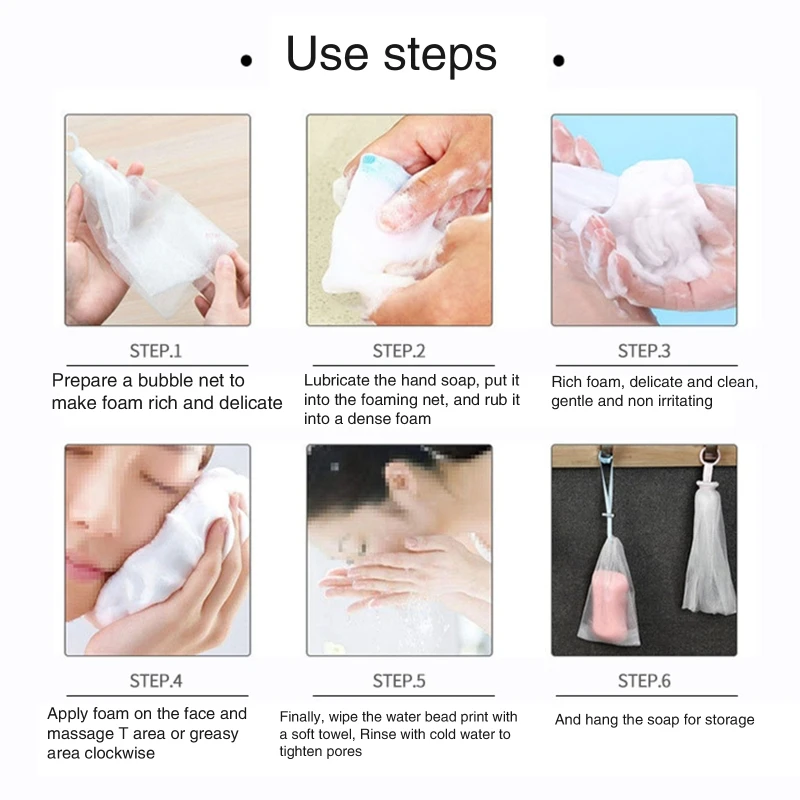 • Use steps •

STEP.1
Prepare a bubble net to make foam rich and delicate

STEP.2
Lubricate the hand soap, put it into the foaming net, and rub it into a dense foam

STEP.3
Rich foam, delicate and clean, gentle and non irritating

STEP.4
Apply foam on the face and massage T area or greasy area clockwise

STEP.5
Finally, wipe the water bead print with a soft towel, Rinse with cold water to tighten pores

STEP.6
And hang the soap for storage