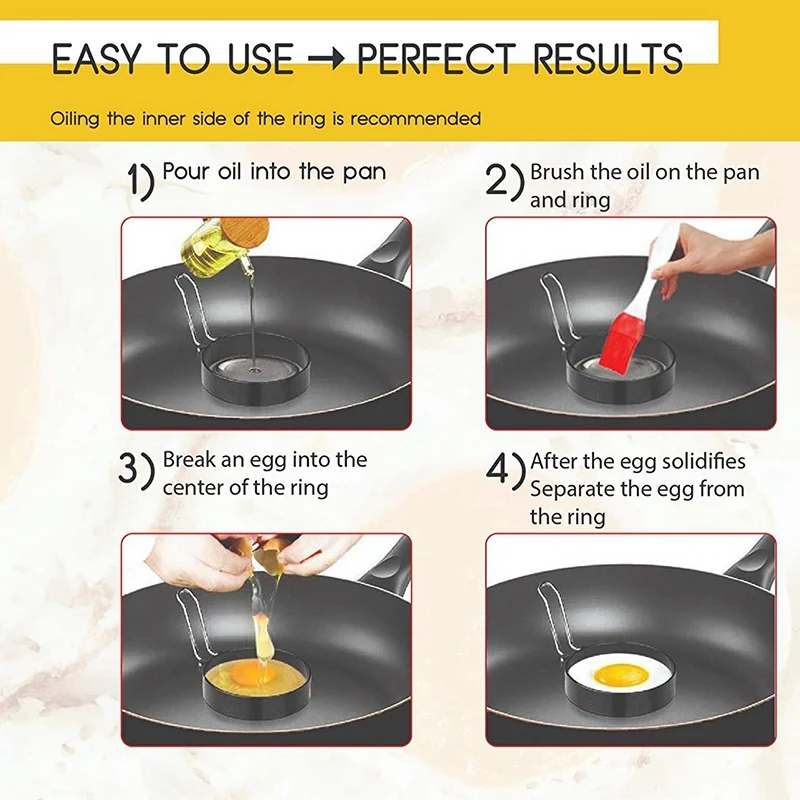 EASY TO USE → PERFECT RESULTS

Oiling the inner side of the ring is recommended

1) Pour oil into the pan

2) Brush the oil on the pan and ring

3) Break an egg into the center of the ring

4) After the egg solidifies Separate the egg from the ring