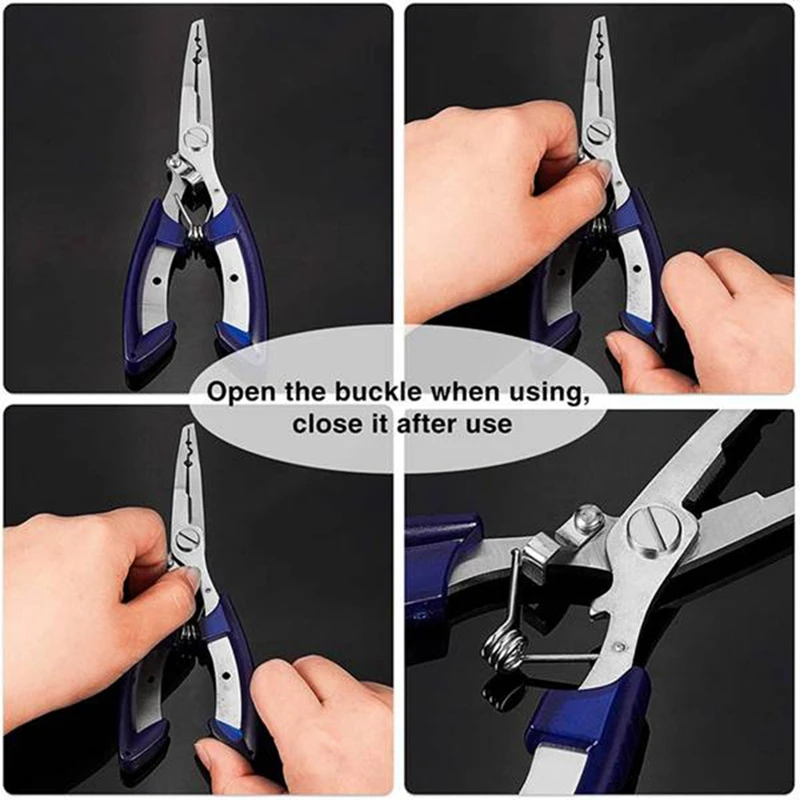 Open the buckle when using, close it after use