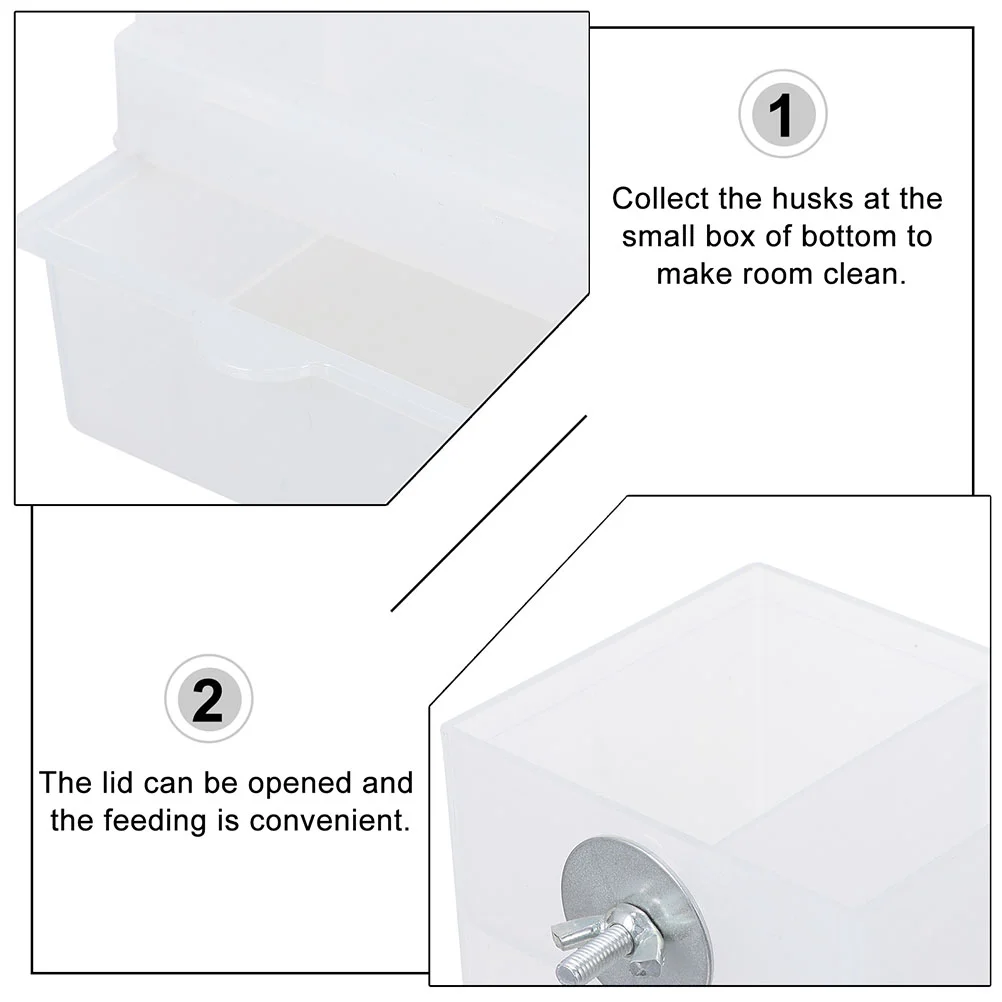 1

Collect the husks at the small box of bottom to make room clean.

2

The lid can be opened and the feeding is convenient.