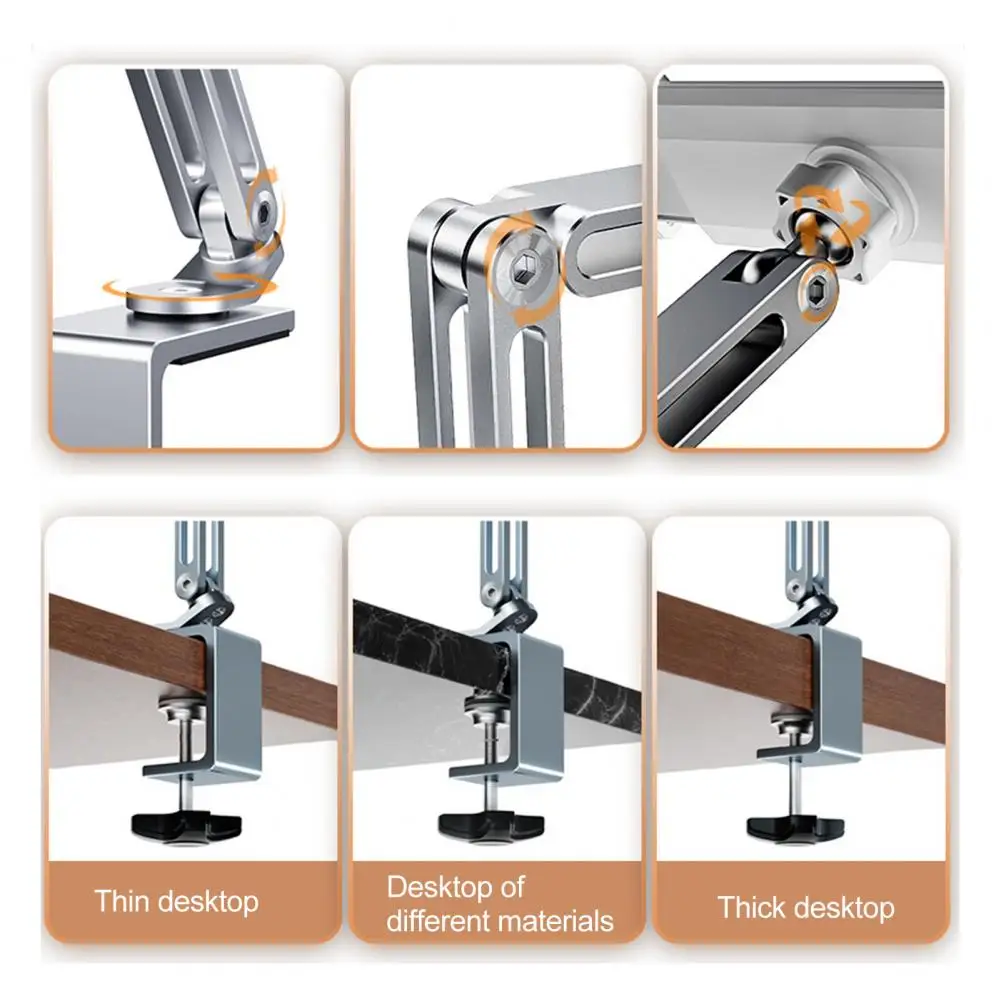 Thin desktop

Desktop of different materials

Thick desktop