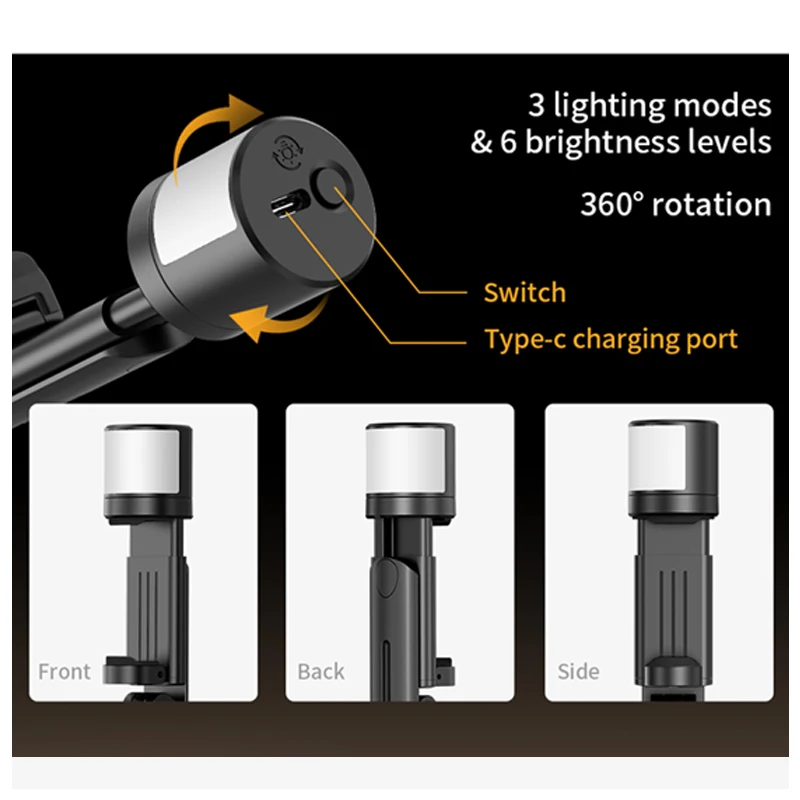 3 lighting modes
& 6 brightness levels

360° rotation

Switch

Type-c charging port

Front

Back

Side