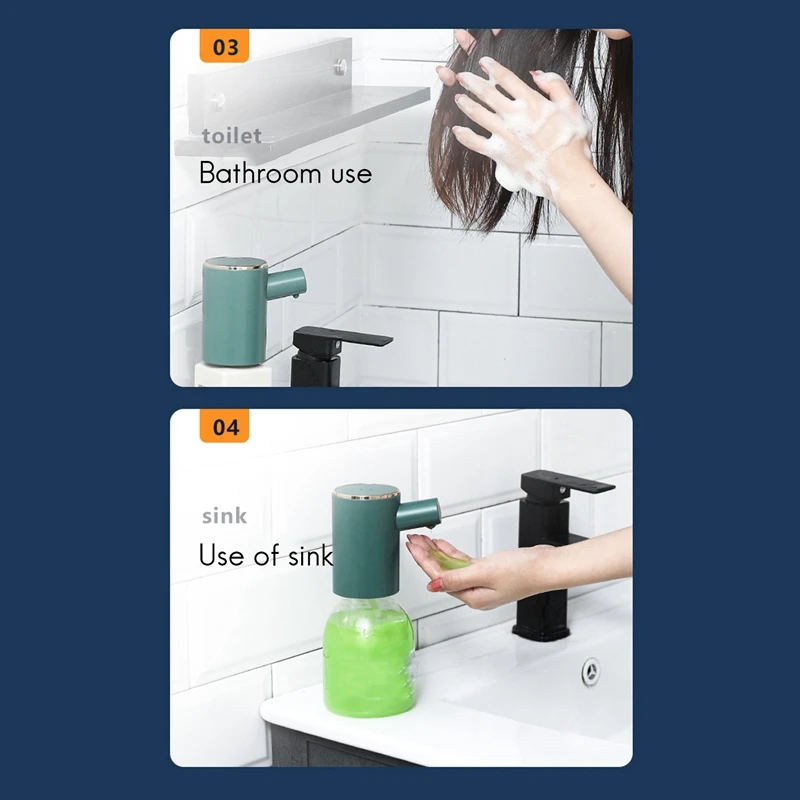 03

toilet

Bathroom use

04

sink

Use of sink