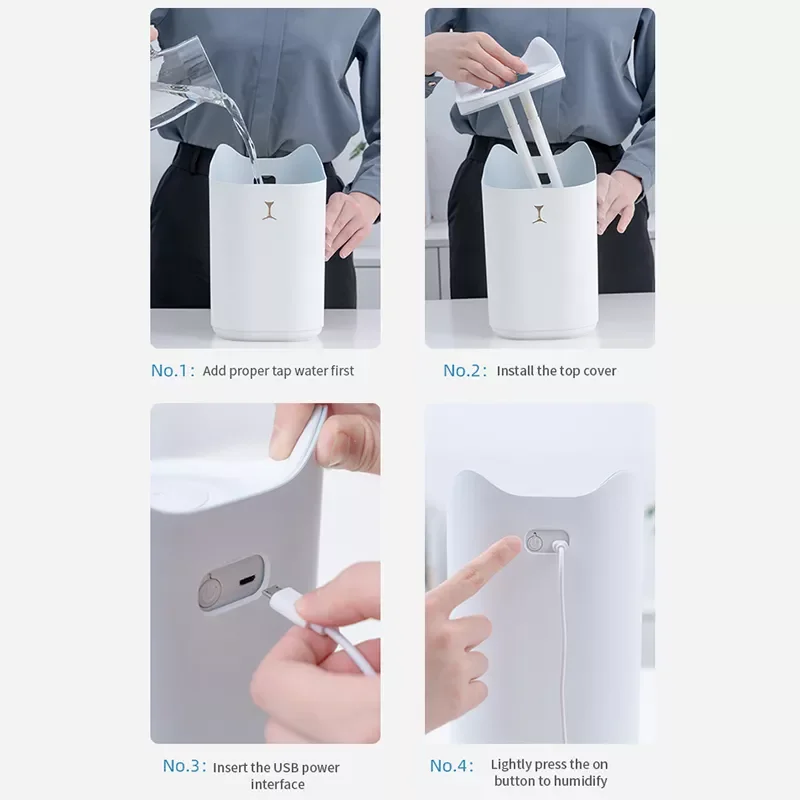 No.1: Add proper tap water first

No.2: Install the top cover

No.3: Insert the USB power interface

No.4: Lightly press the on button to humidify